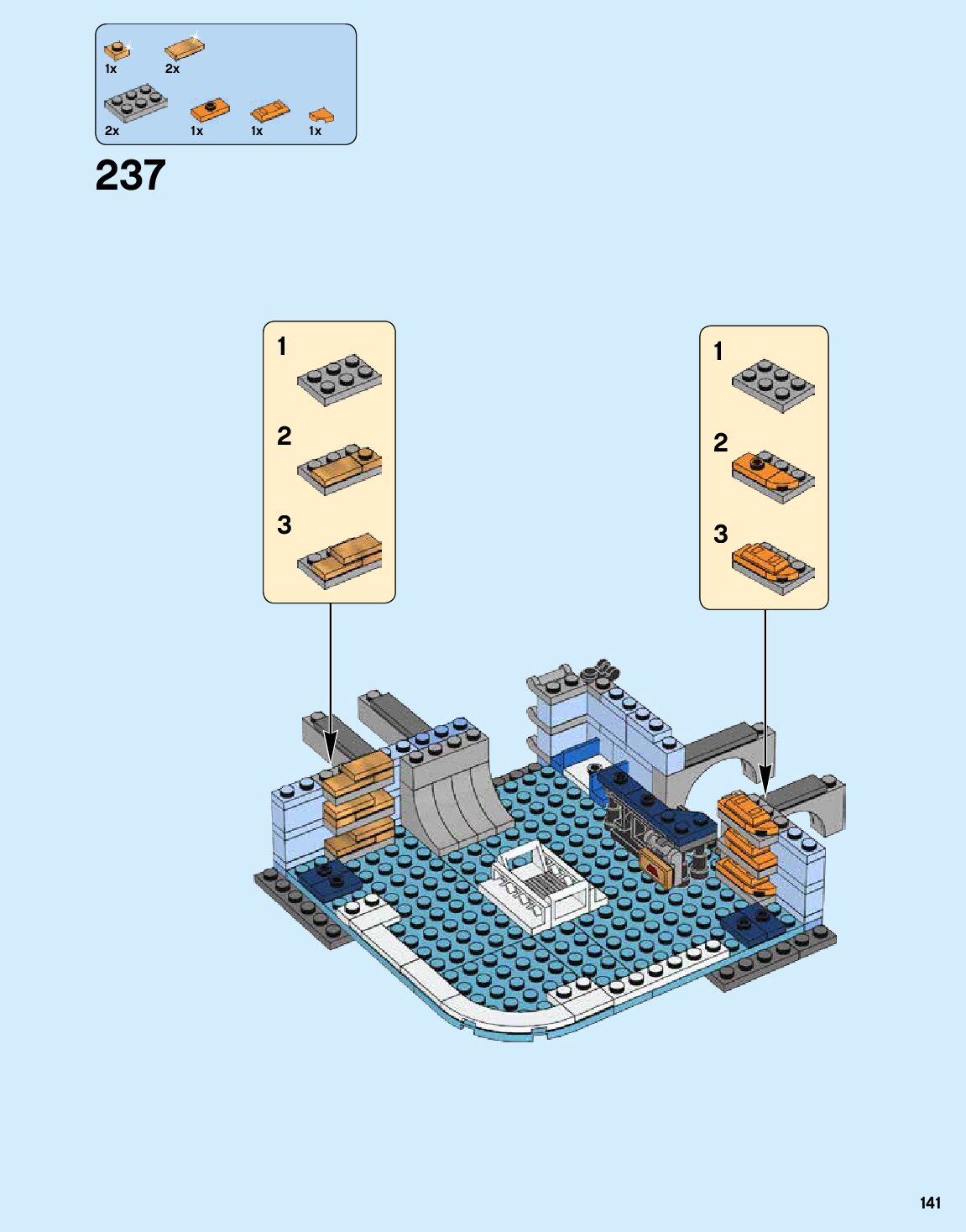 1x 2x
2x 1x 1x 1x

237

1
2
3

1
2
3

141