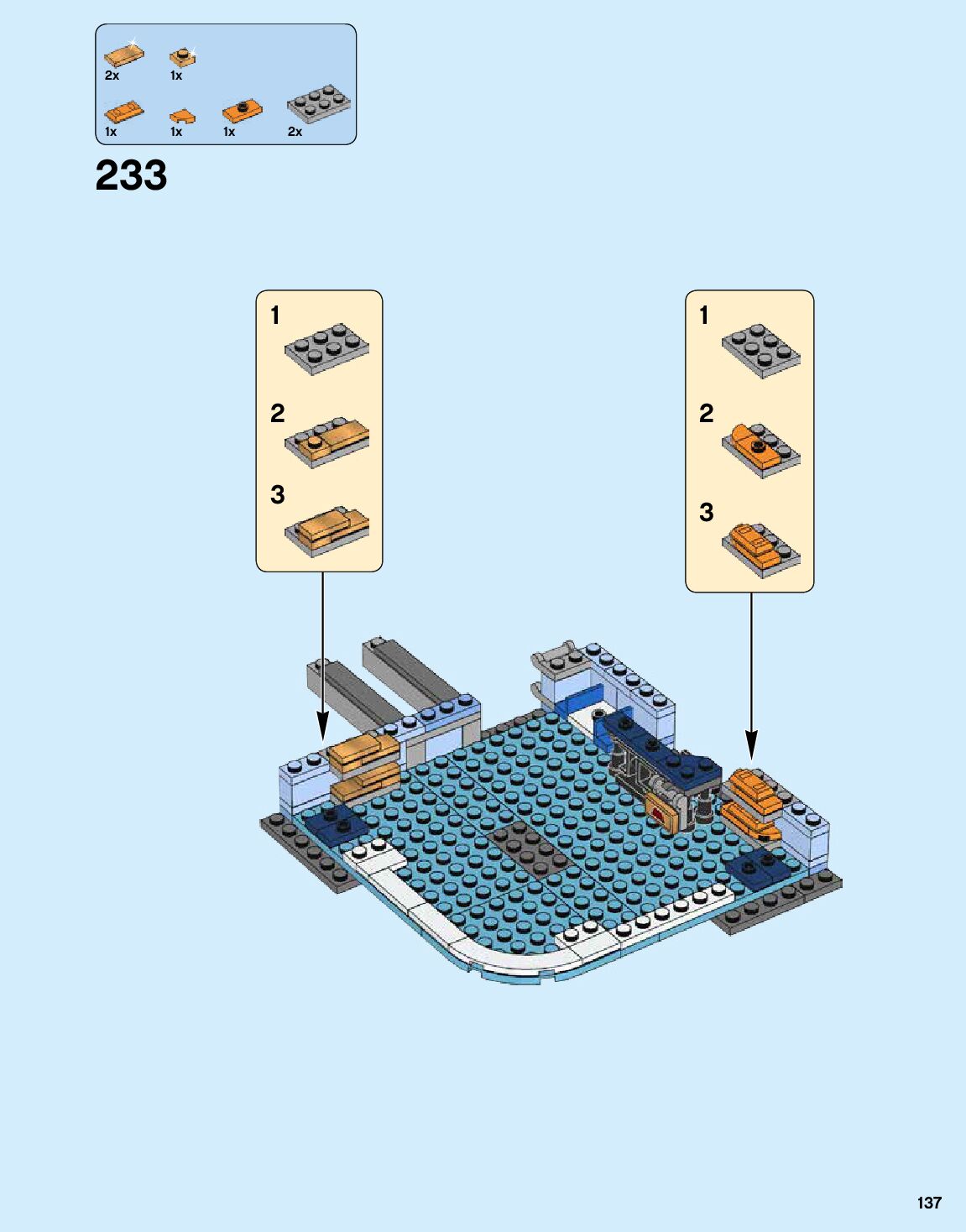 2x 1x

1x 1x 1x 2x

233

1

2

3

1

2

3

137