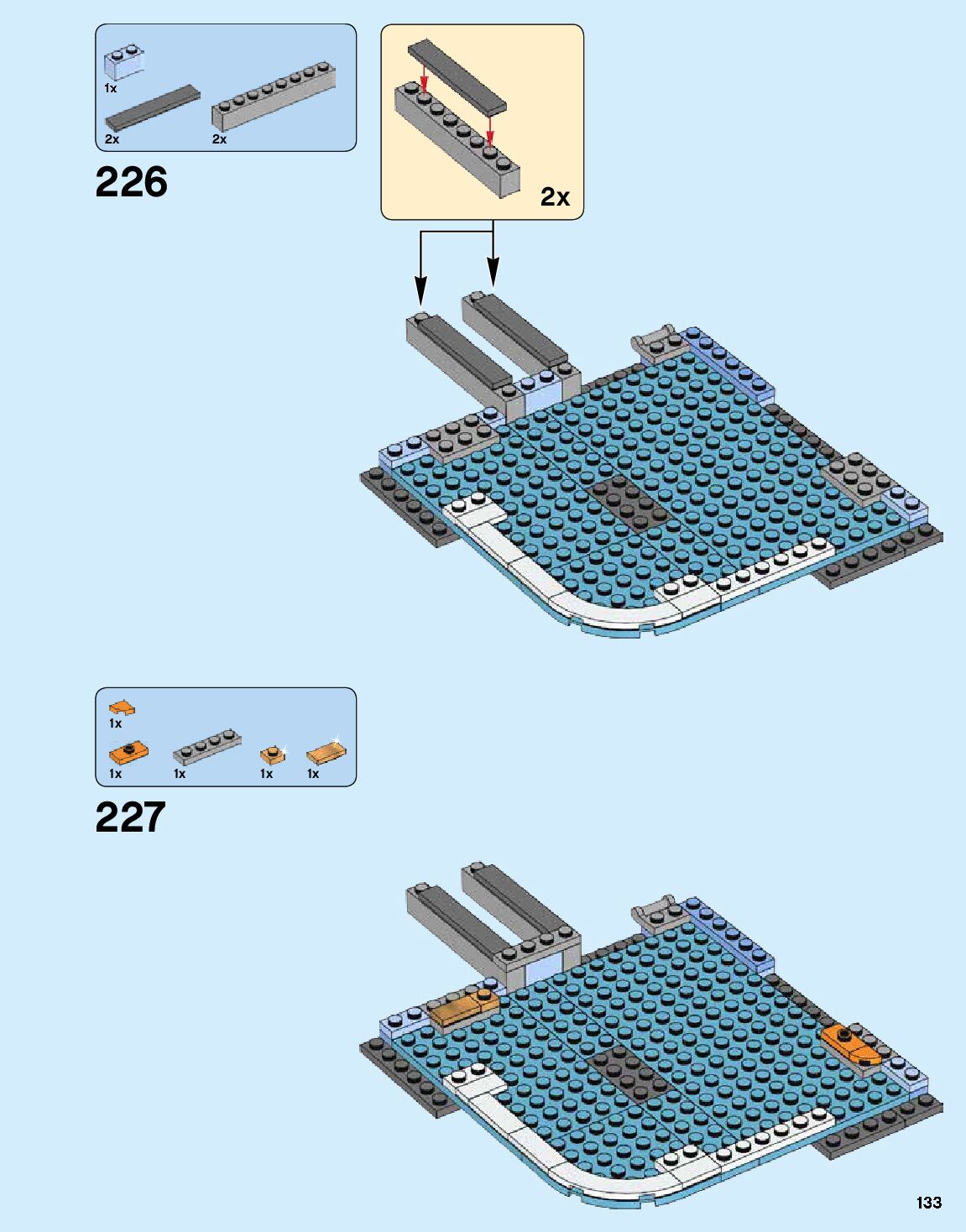 1x
2x
2x

226

2x

1x
1x
1x
1x
1x

227

133