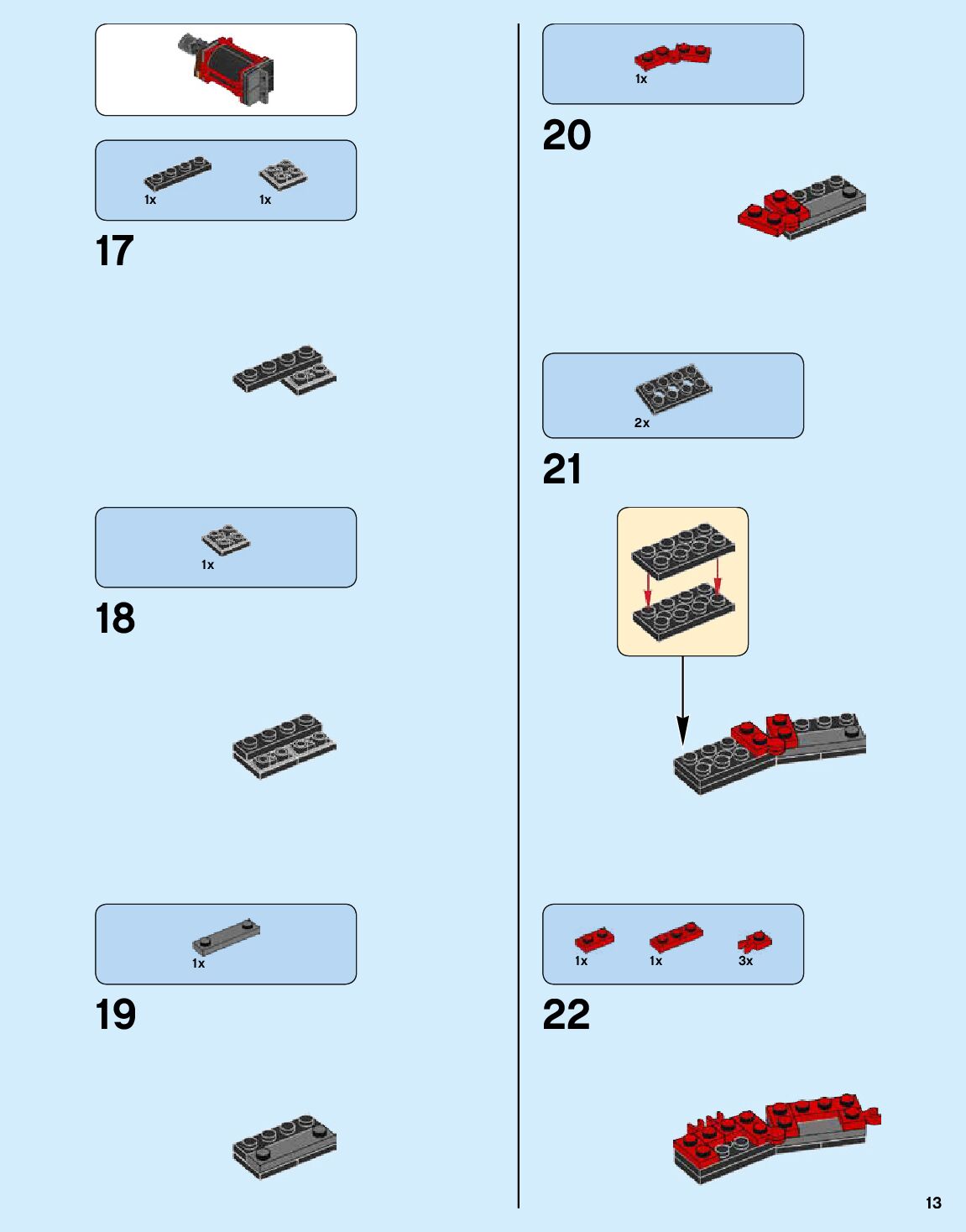 1x 1x

17

1x

18

1x

19

1x

20

2x

21

1x 1x 3x

22

13