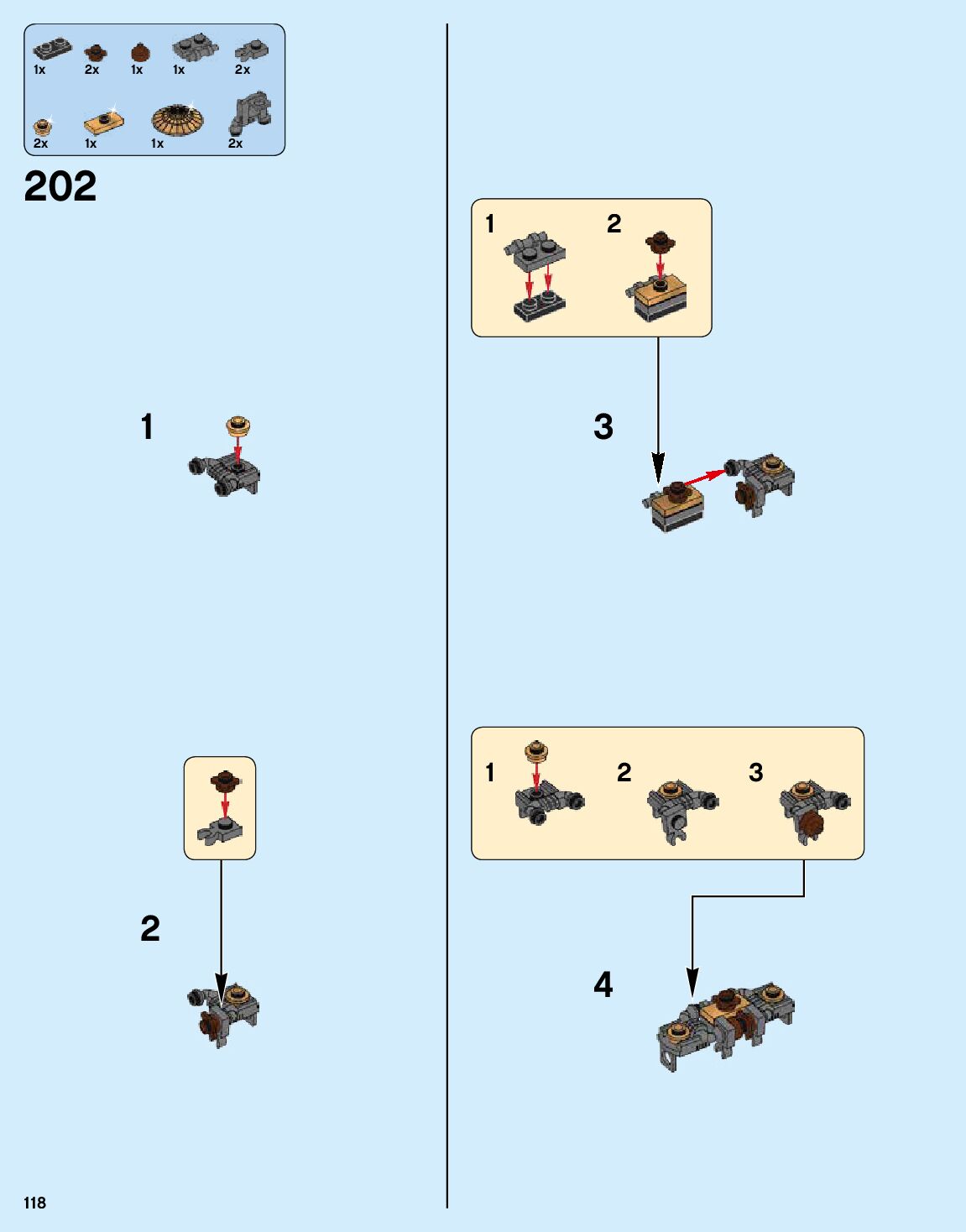 1x 2x 1x 1x 2x

2x 1x 1x 2x

202

1

2

1 2

3

1 2 3

4

118