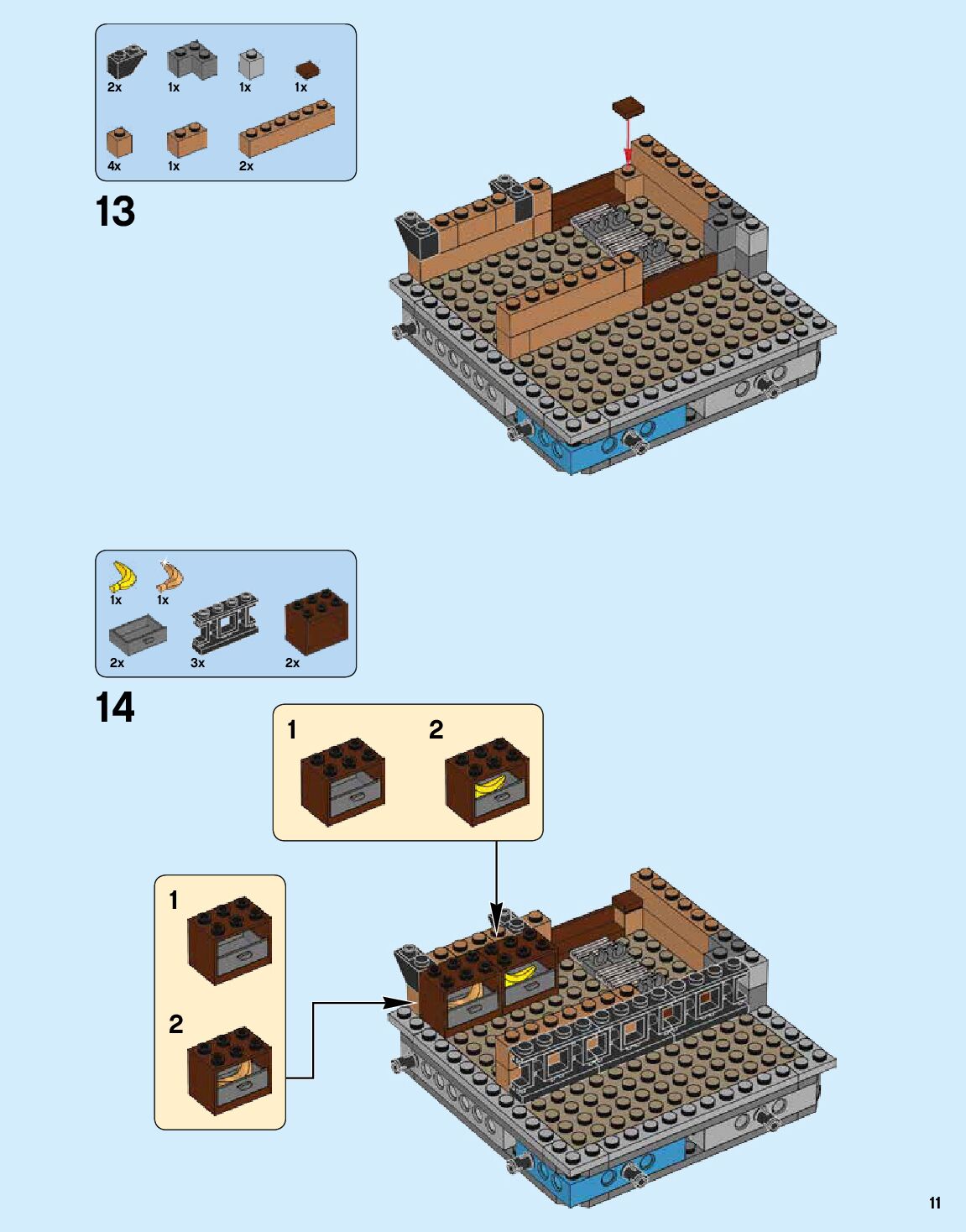 2x 1x 1x 1x
4x 1x 2x

13

1x 1x
2x 3x 2x

14

1 2

1

2

11