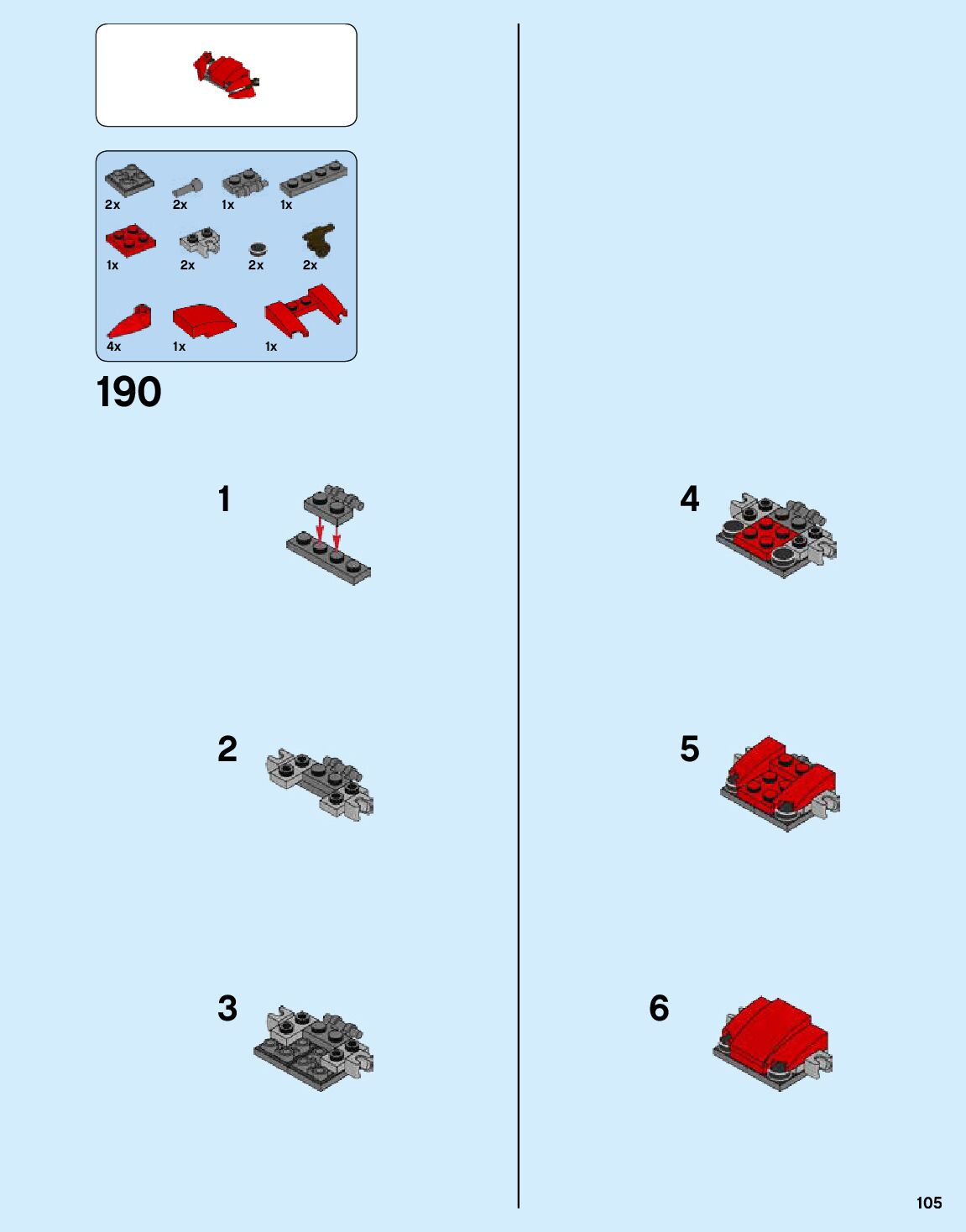 2x 2x 1x 1x

1x 2x 2x 2x

4x 1x 1x

190

1

2

3

4

5

6

105