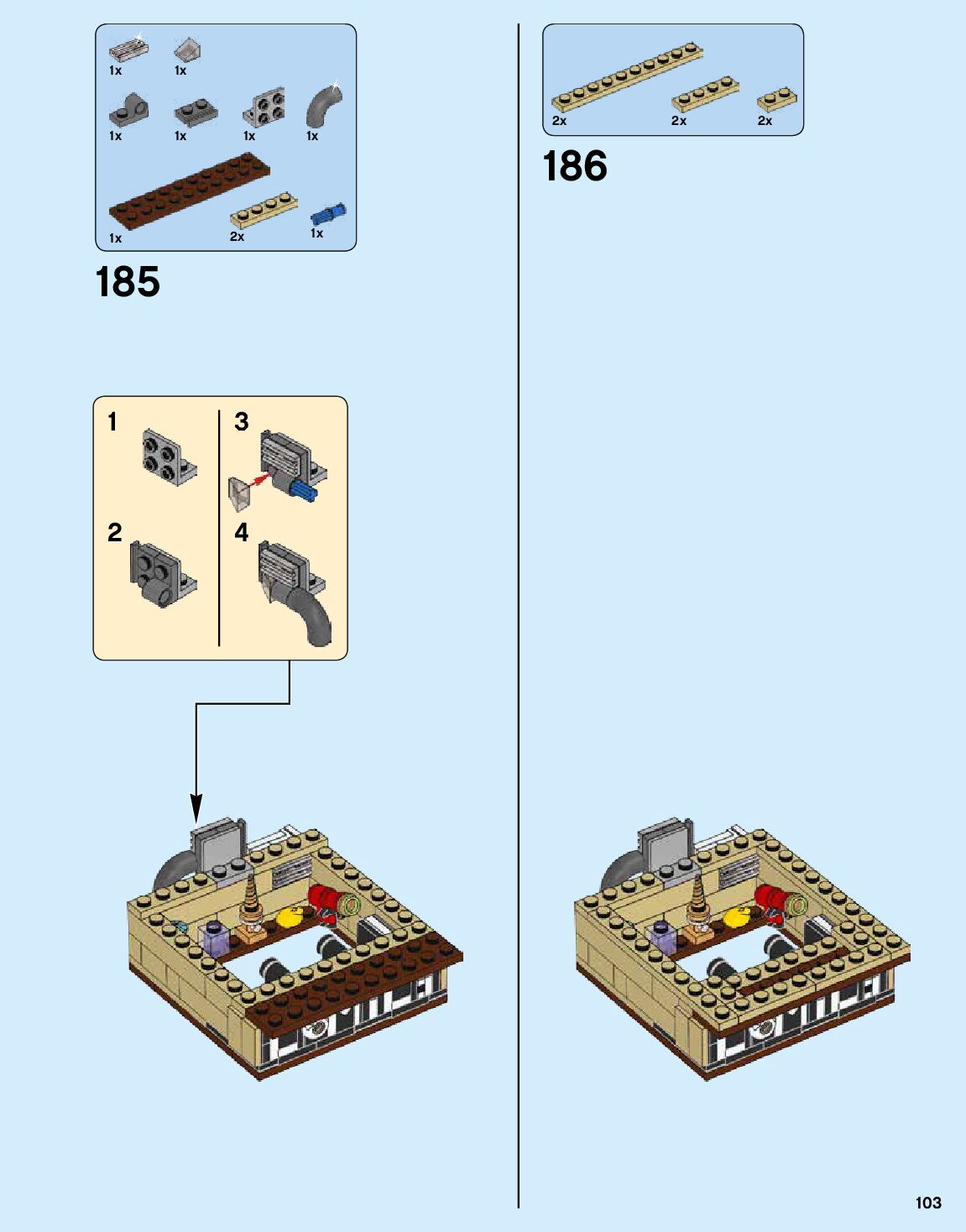 1x 1x

1x 1x 1x 1x

1x 2x 1x

185

1

2

3

4

2x 2x 2x

186

103