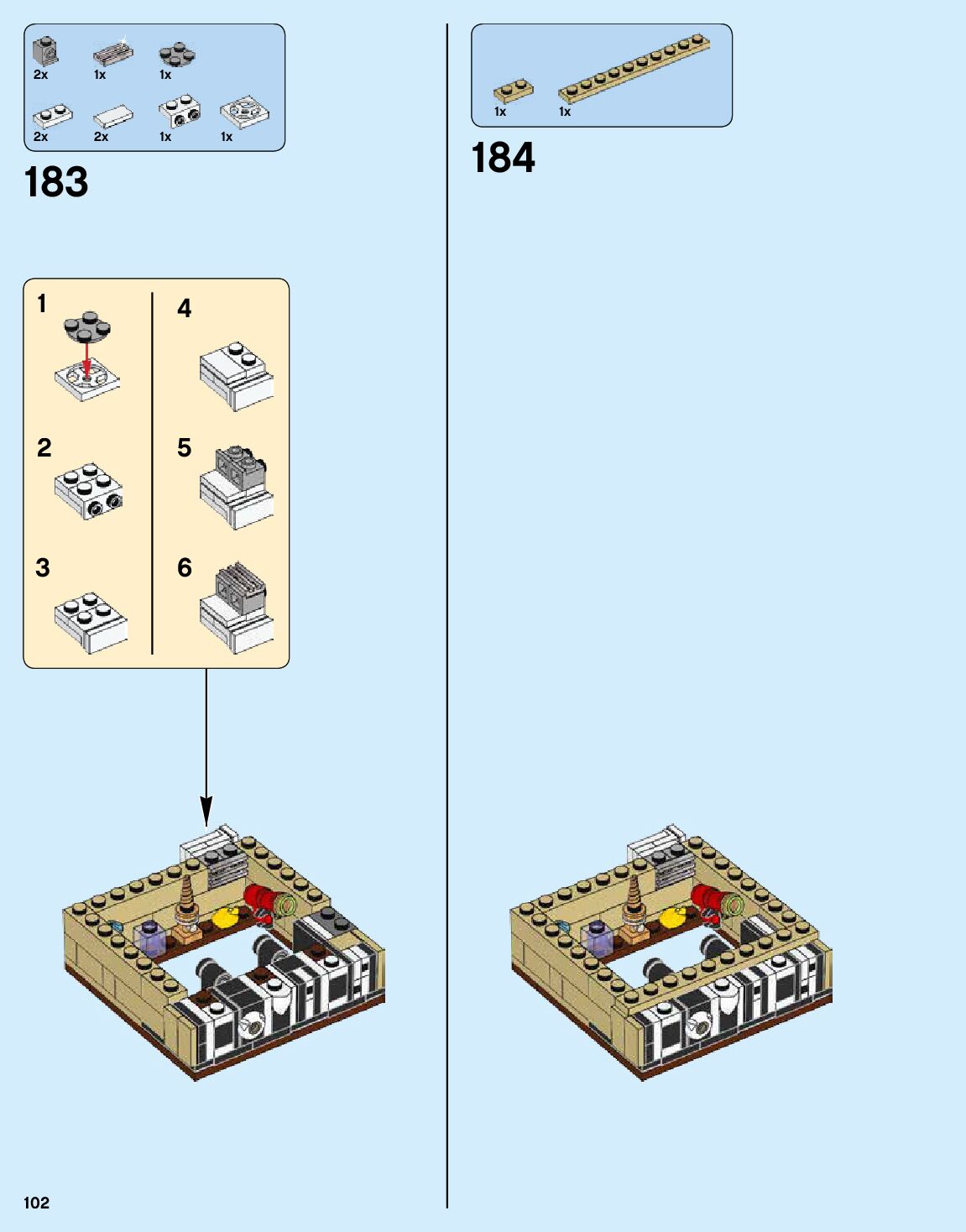 2x 1x 1x
2x 2x 1x 1x

183

1
2
3
4
5
6

1x 1x

184

102