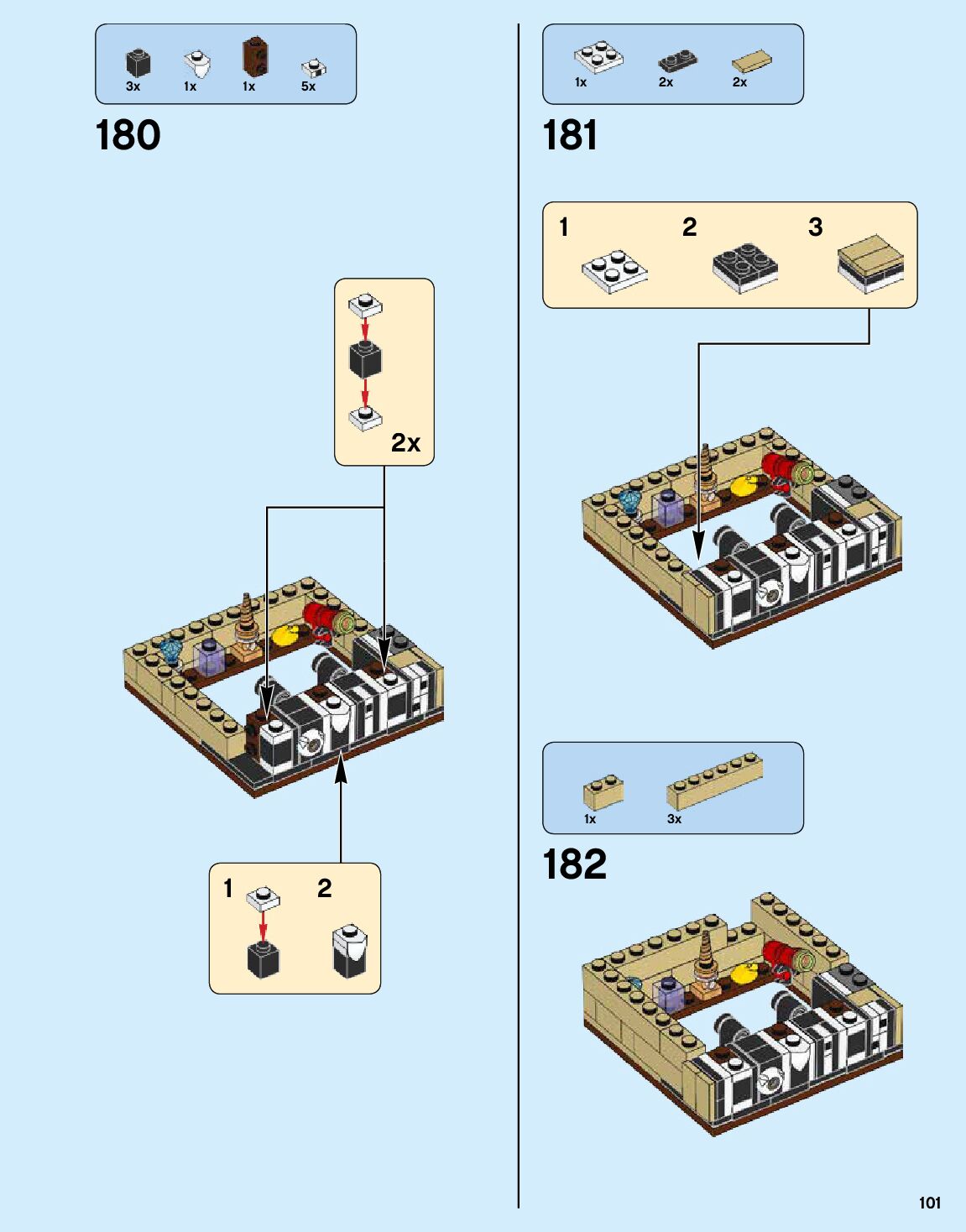 3x 1x 1x 5x

180

2x

1 2

1x 2x 2x

181

1 2 3

1x 3x

182

101