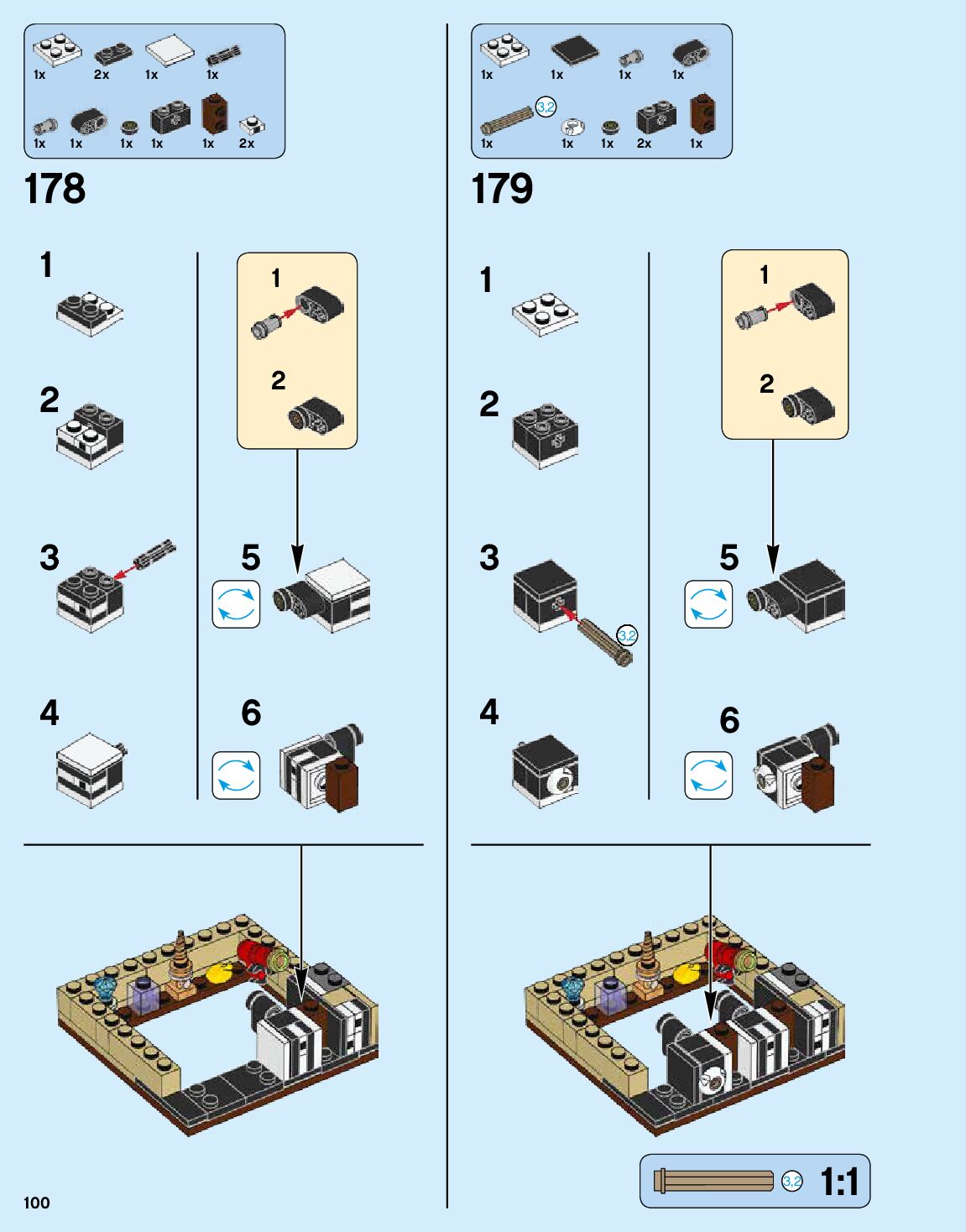 1x 2x 1x 1x
1x 1x 1x 1x 1x 2x

178

1

2

3

4

1

2

5

6

1x 1x 1x 1x
3.2
1x 1x 1x 2x 1x

179

1

2

3

3.2

4

1

2

5

6

3.2 1:1

100