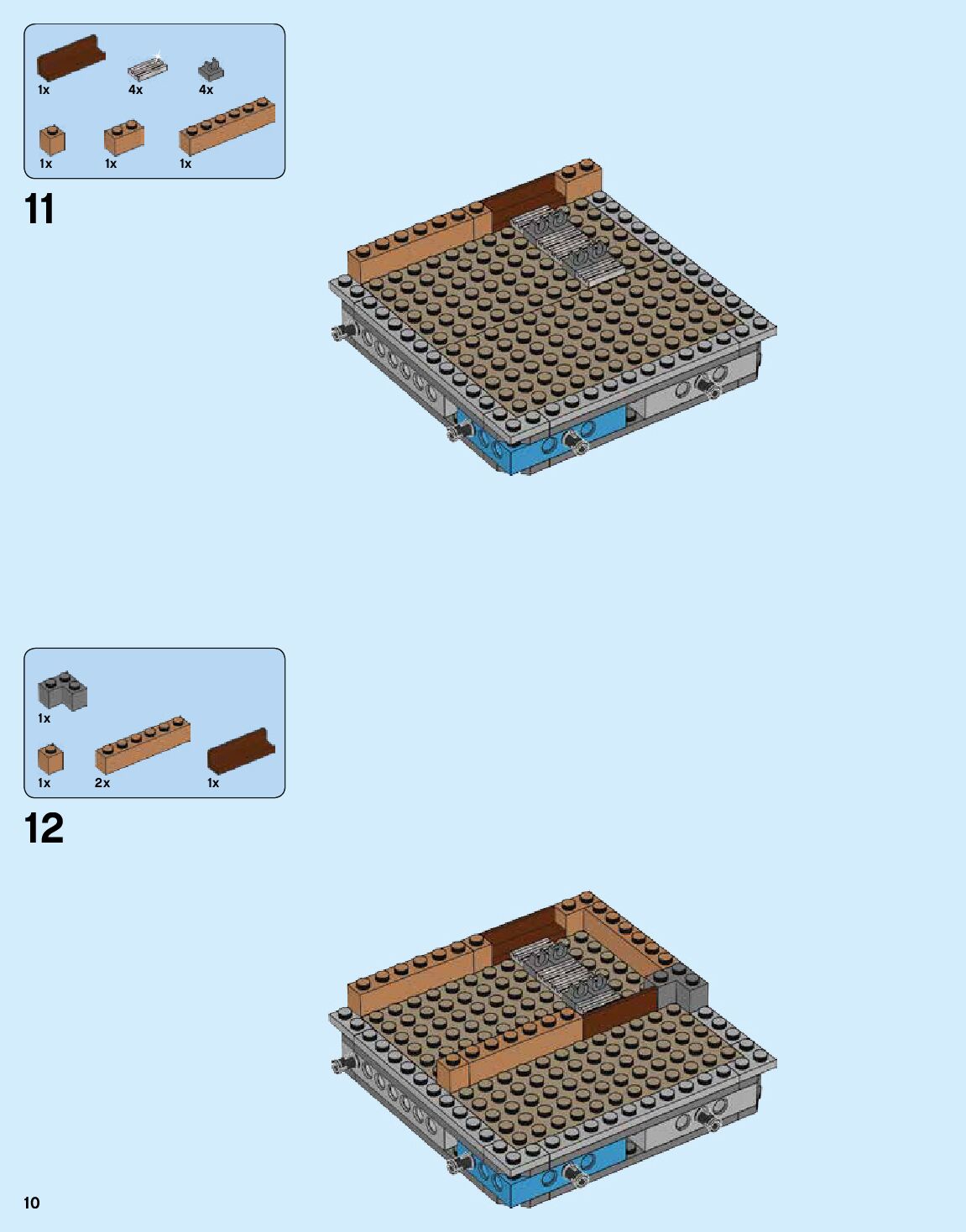 1x 4x 4x
1x 1x 1x

11

1x
1x 2x 1x

12

10