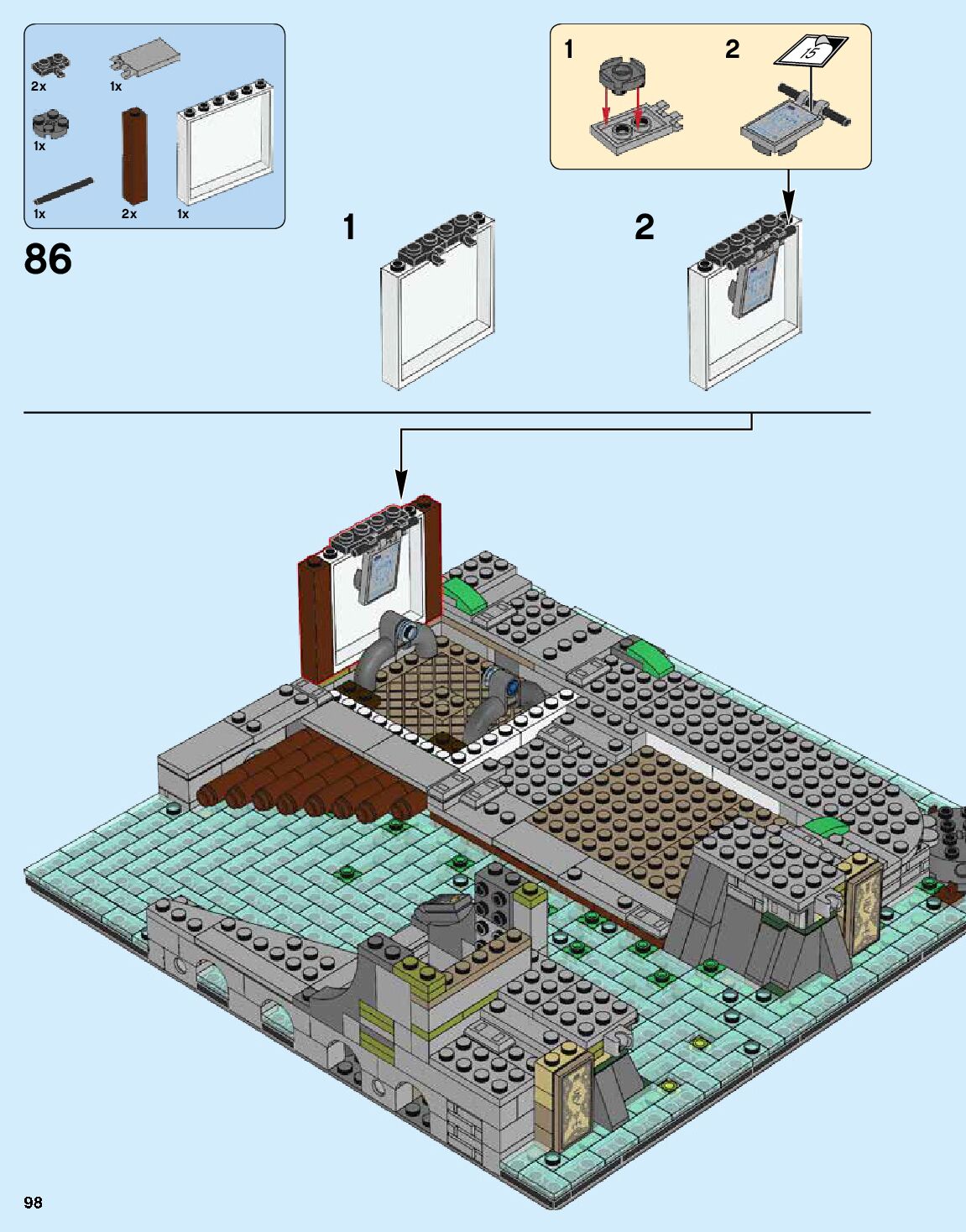 2x
1x
1x
1x
2x
1x

86

1
2
15

1
2

98