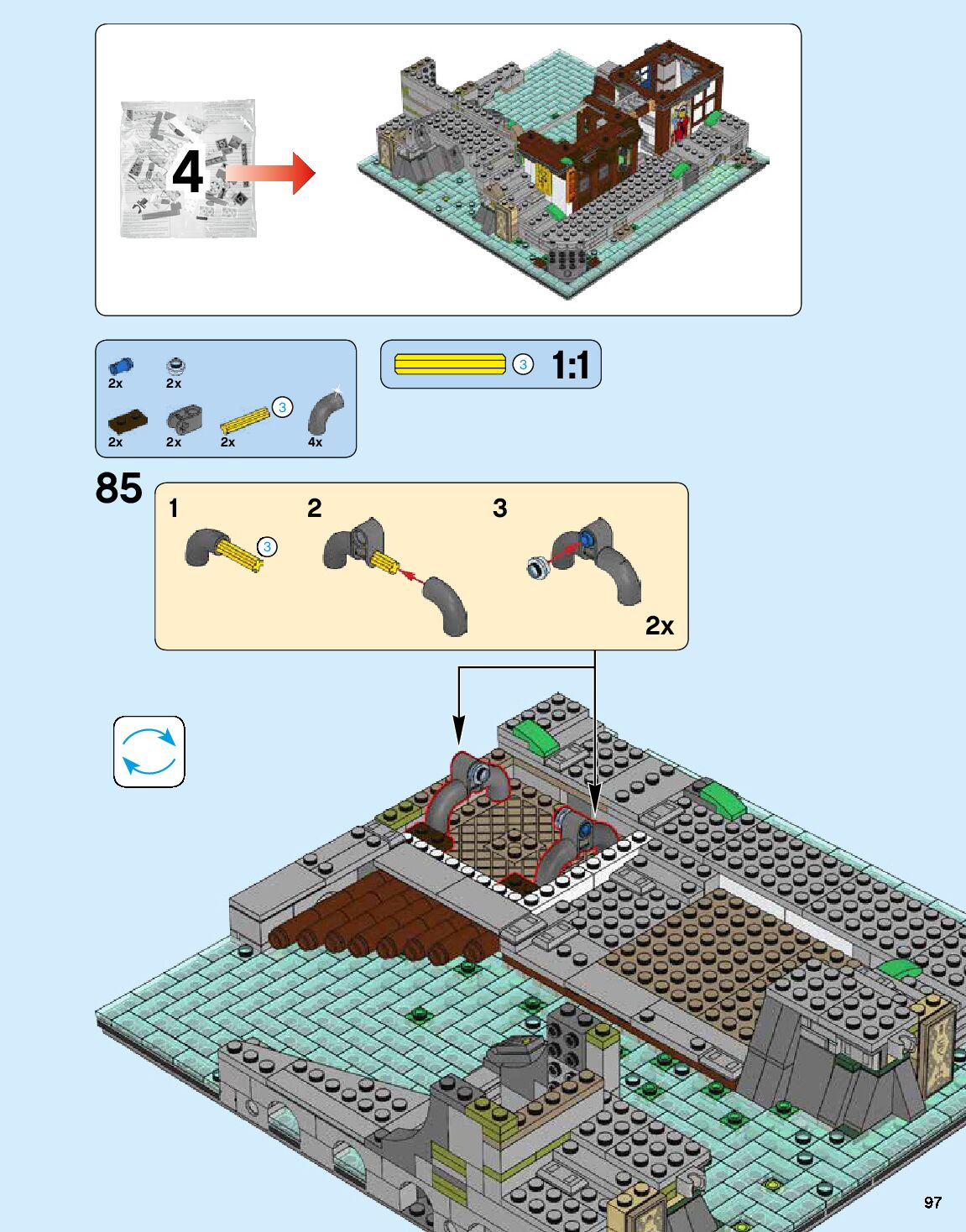 4

2x 2x
2x 2x 2x 3 4x

3 1:1

85
1 3 2 3

2x

97