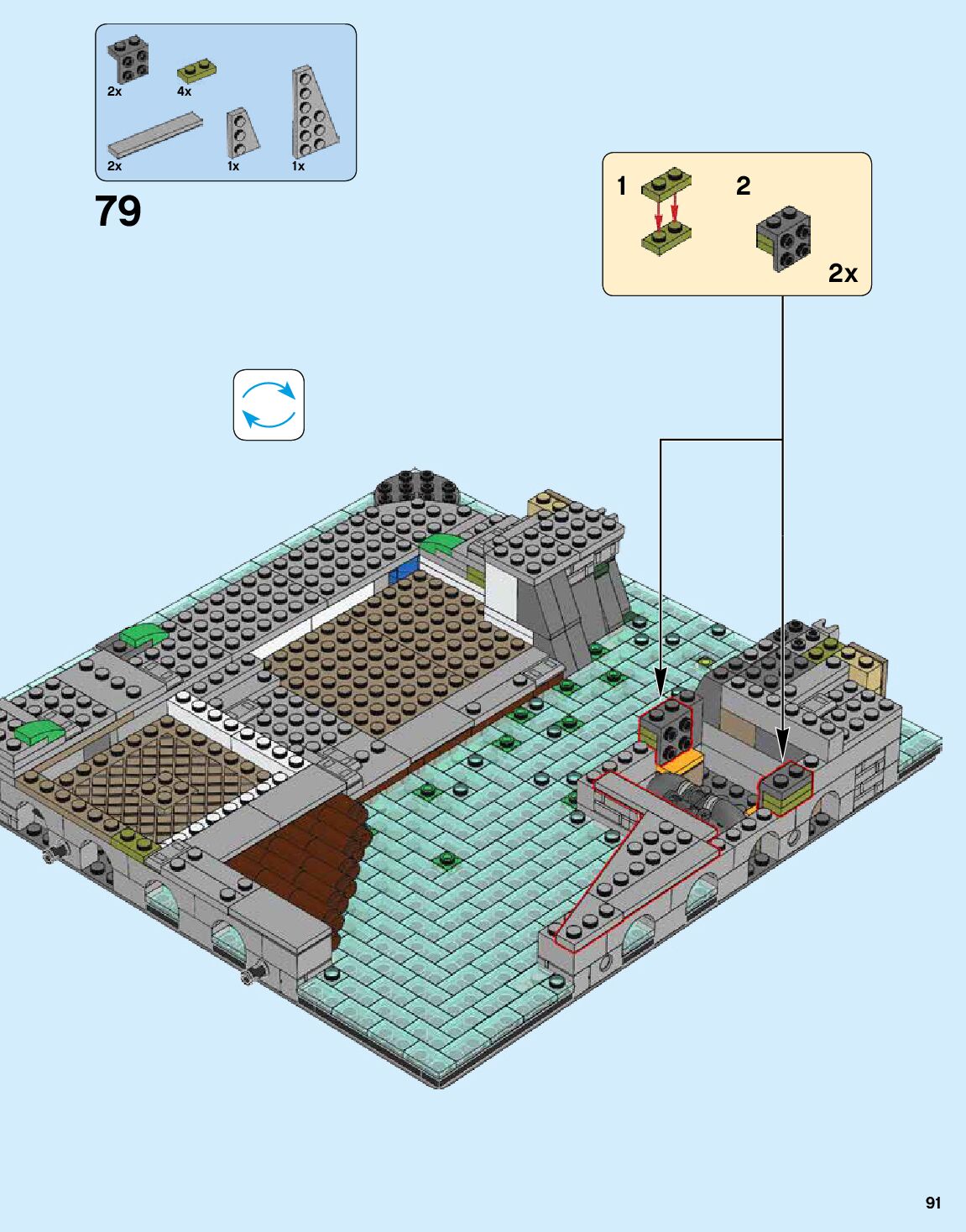 2x
4x
2x
1x
1x

79

1
2
2x

91