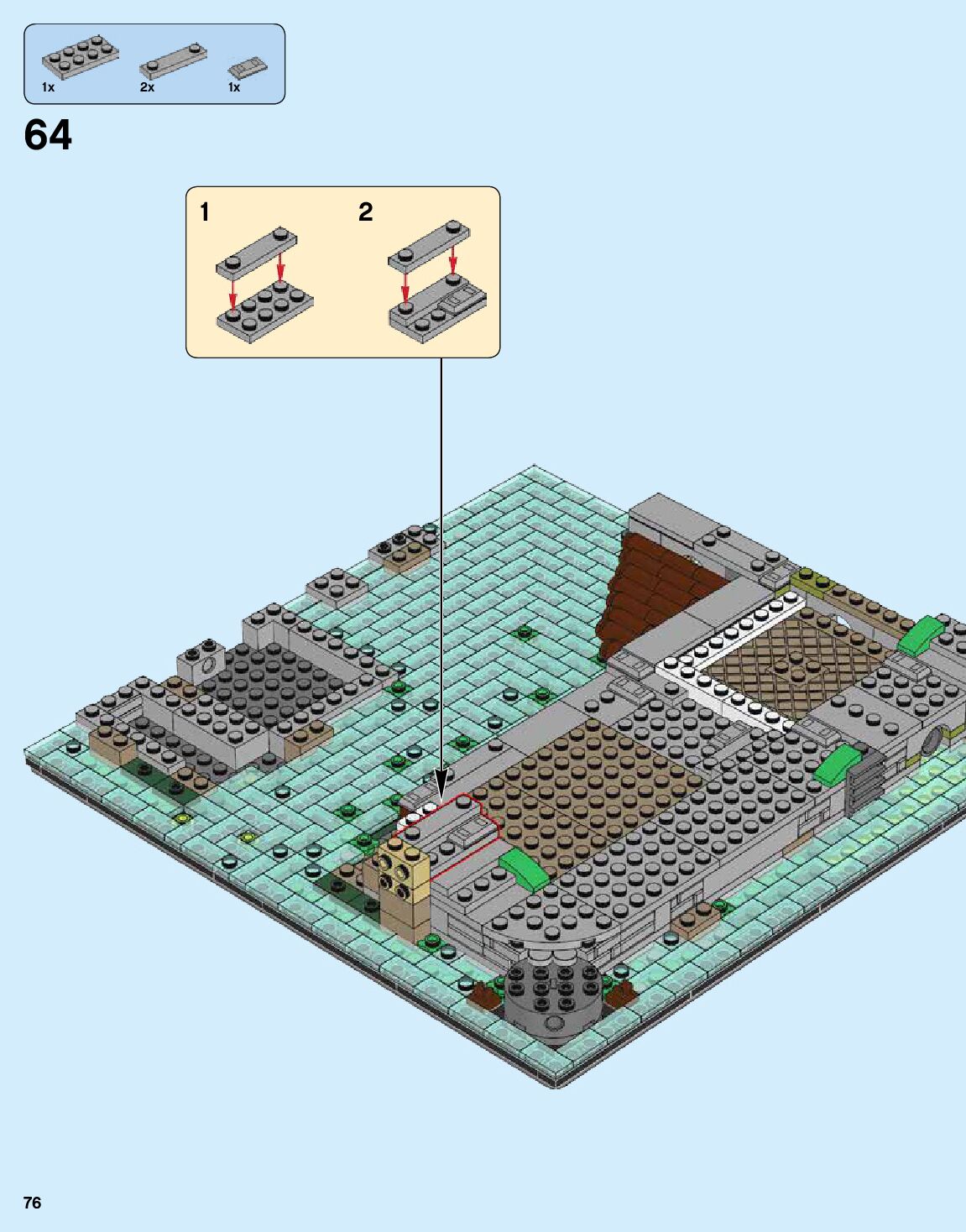 1x 2x 1x

64

1 2

76