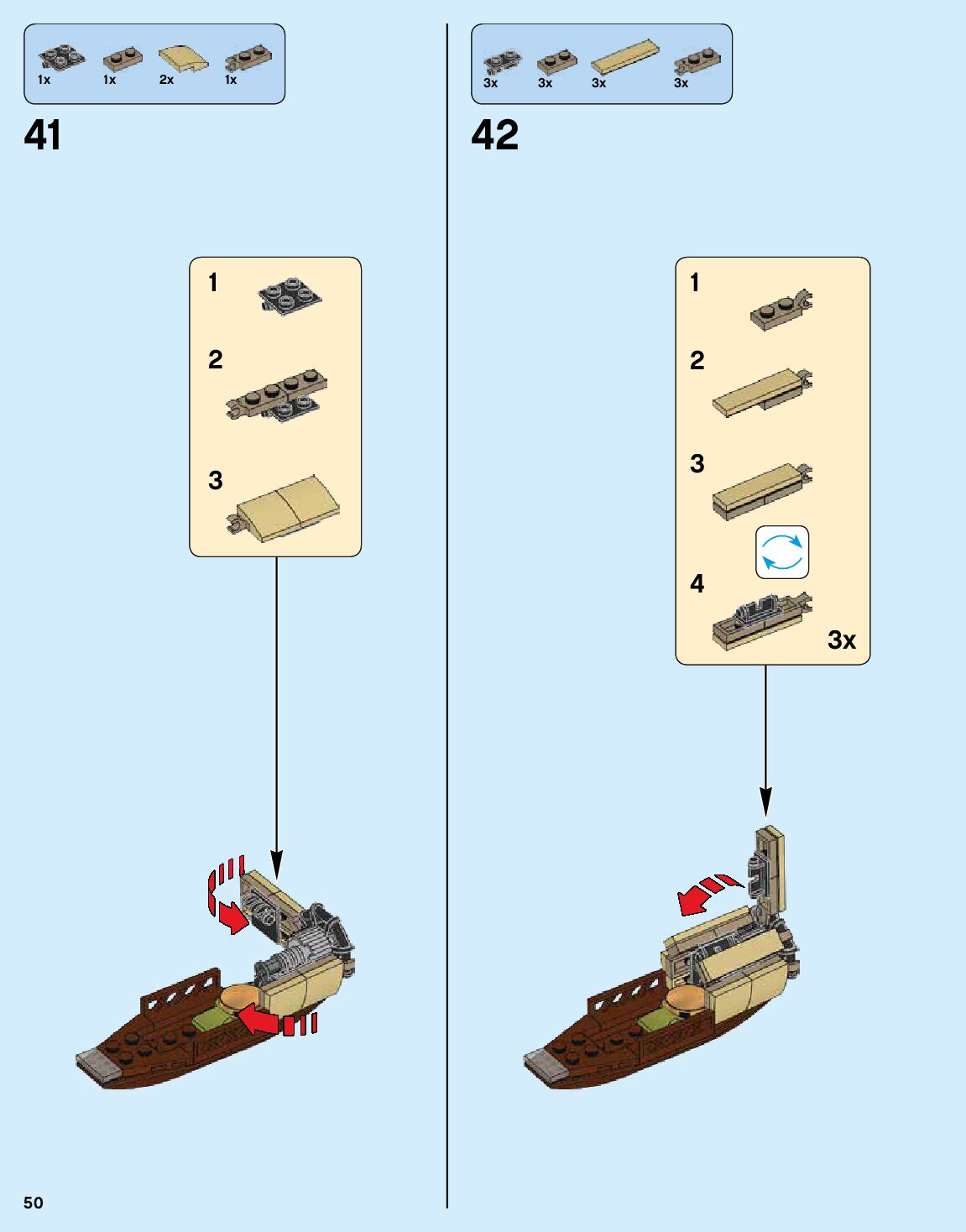 1x 1x 2x 1x

41

1

2

3

3x 3x 3x 3x

42

1

2

3

4

3x

50