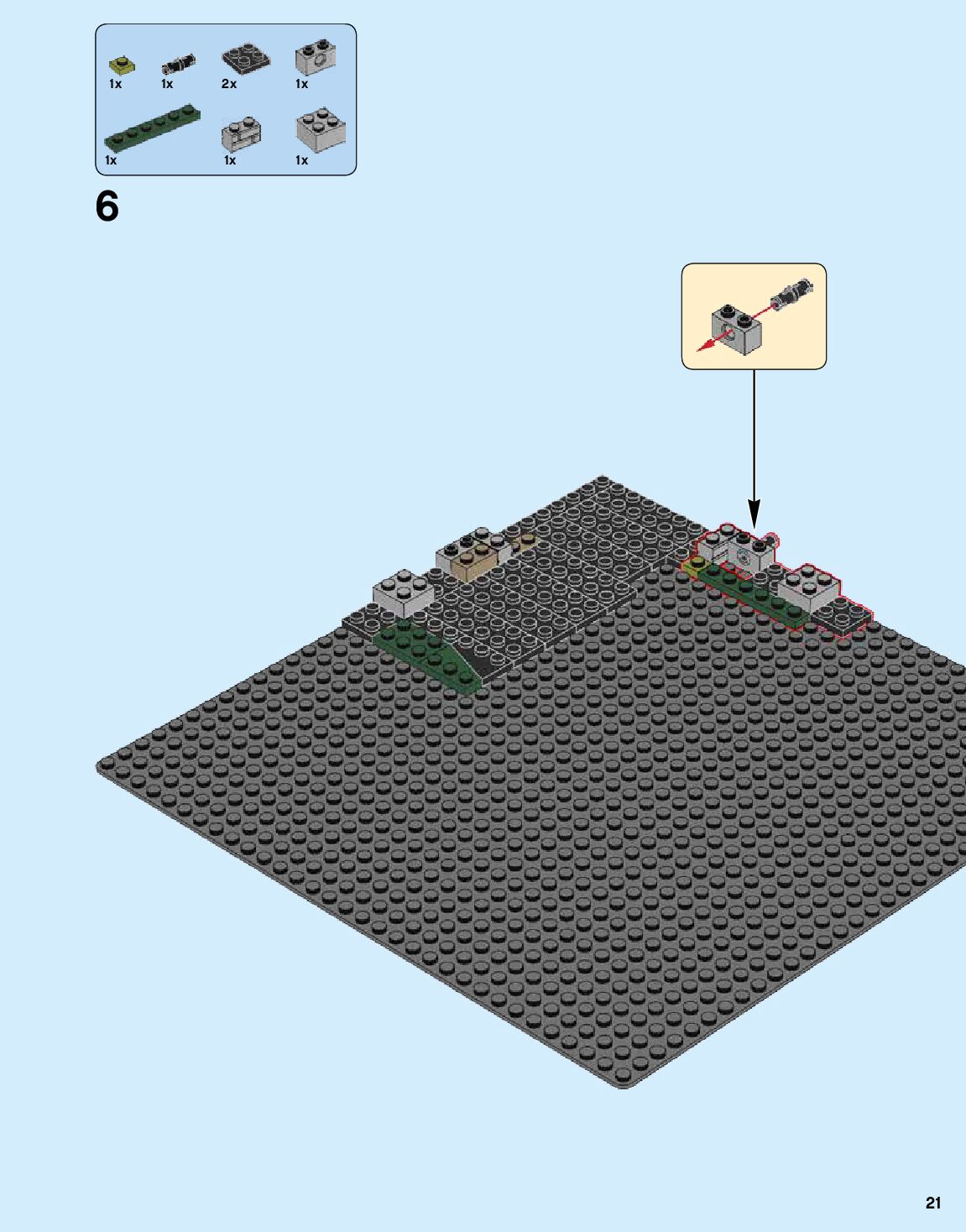 1x 1x 2x 1x
1x 1x 1x

6

21