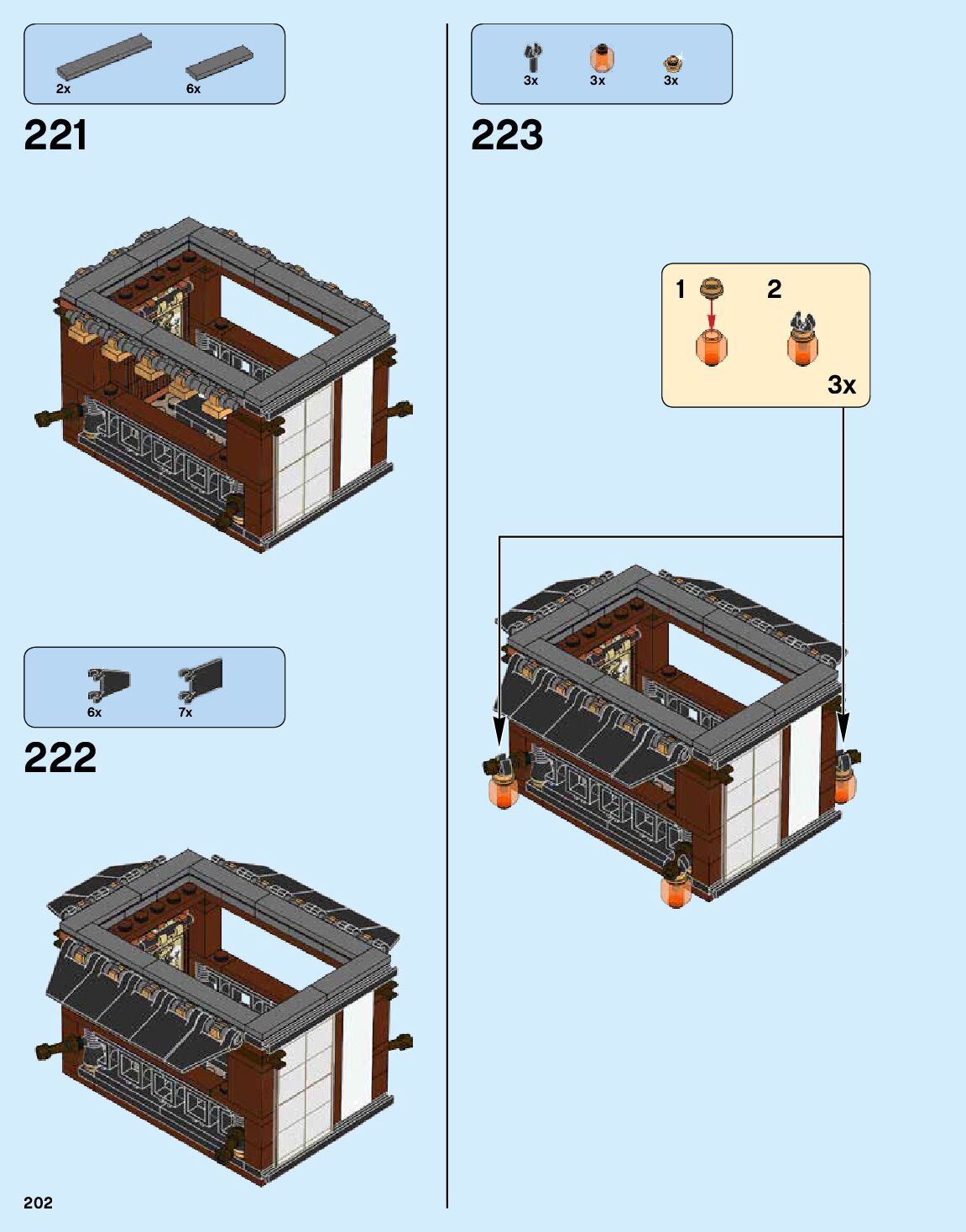 2x 6x

221

6x 7x

222

202

3x 3x 3x

223

1 2

3x