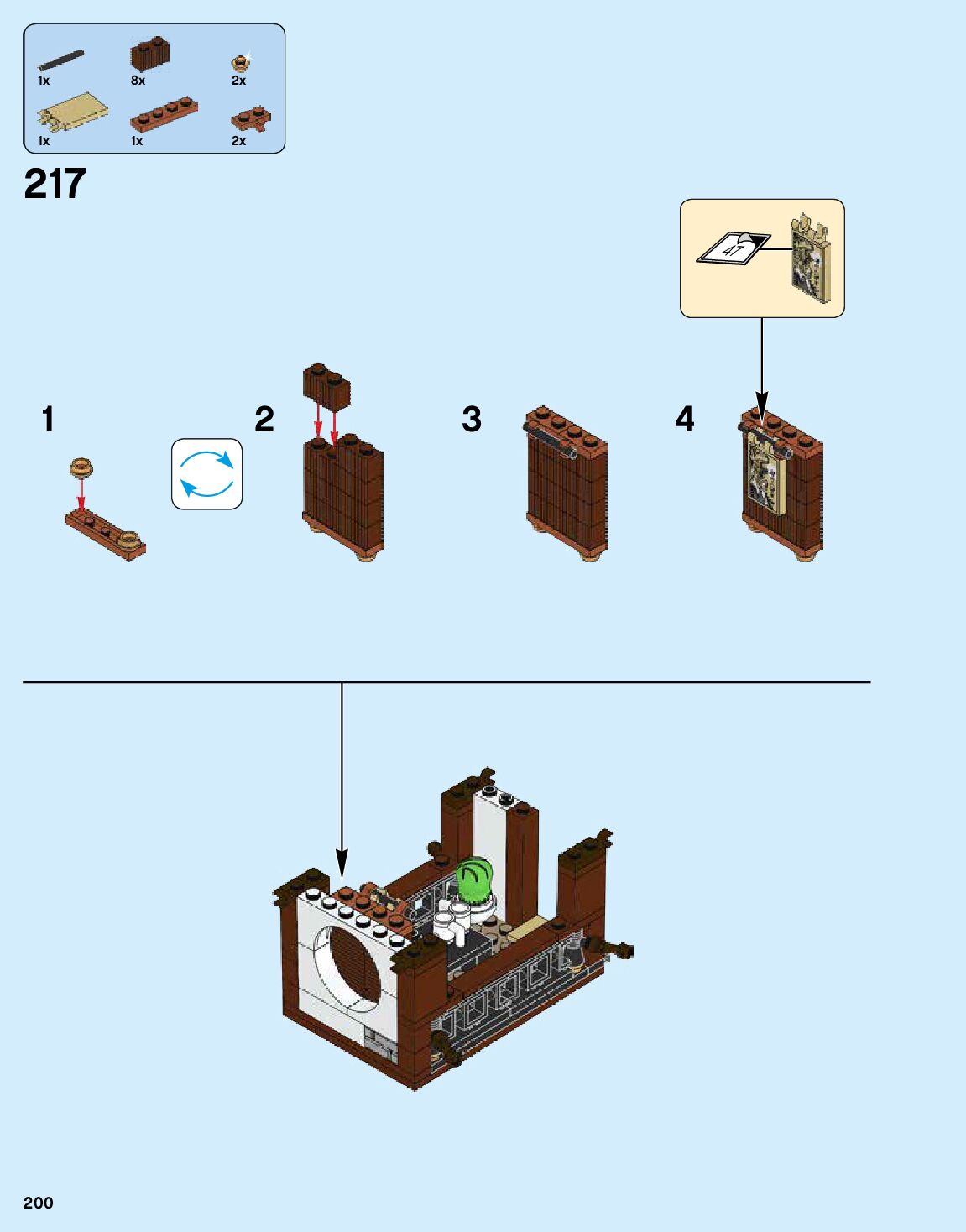 1x
8x
2x
1x
1x
2x

217

47

1

2

3

4

200