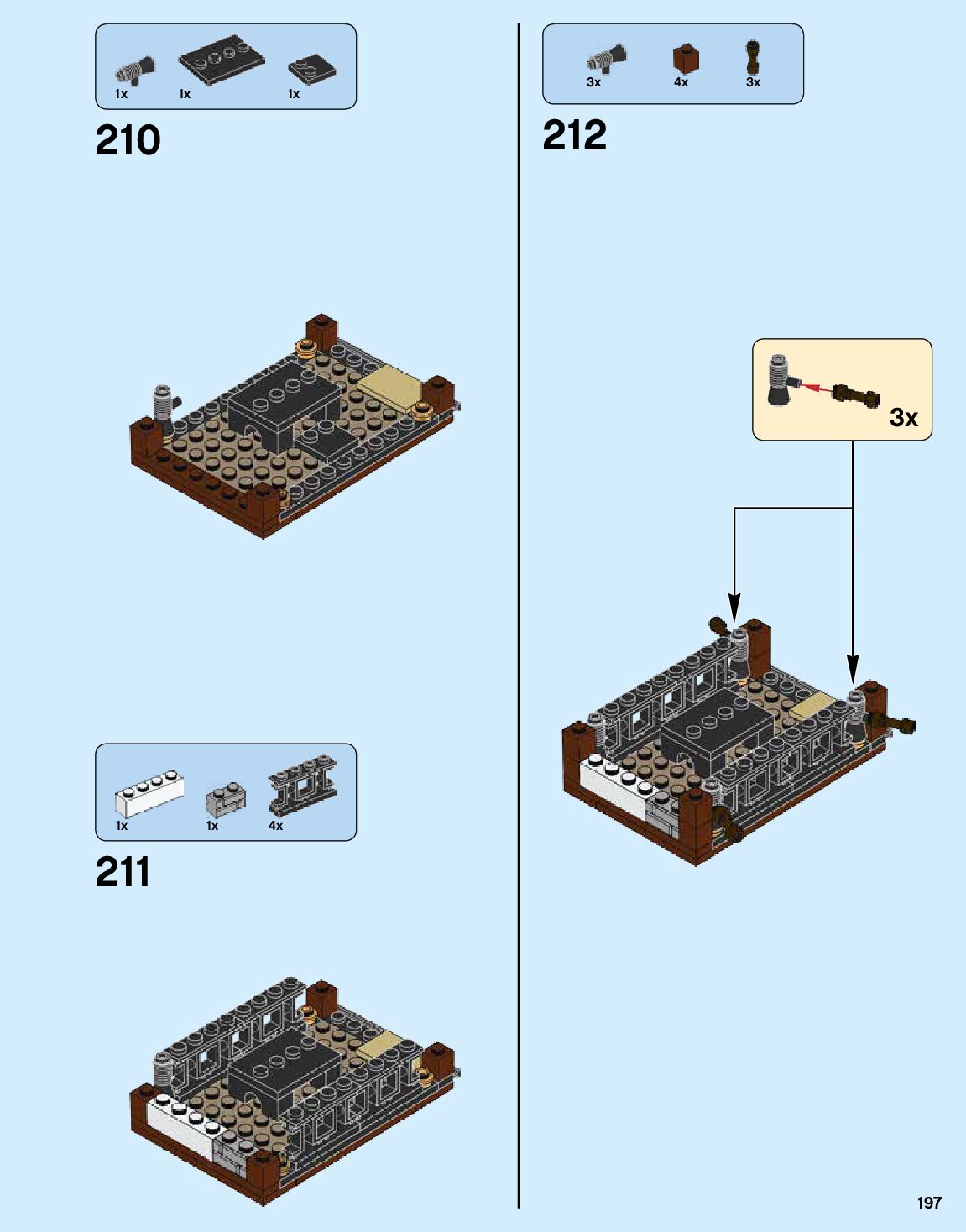 1x 1x 1x

210

1x 1x 4x

211

3x 4x 3x

212

3x

197