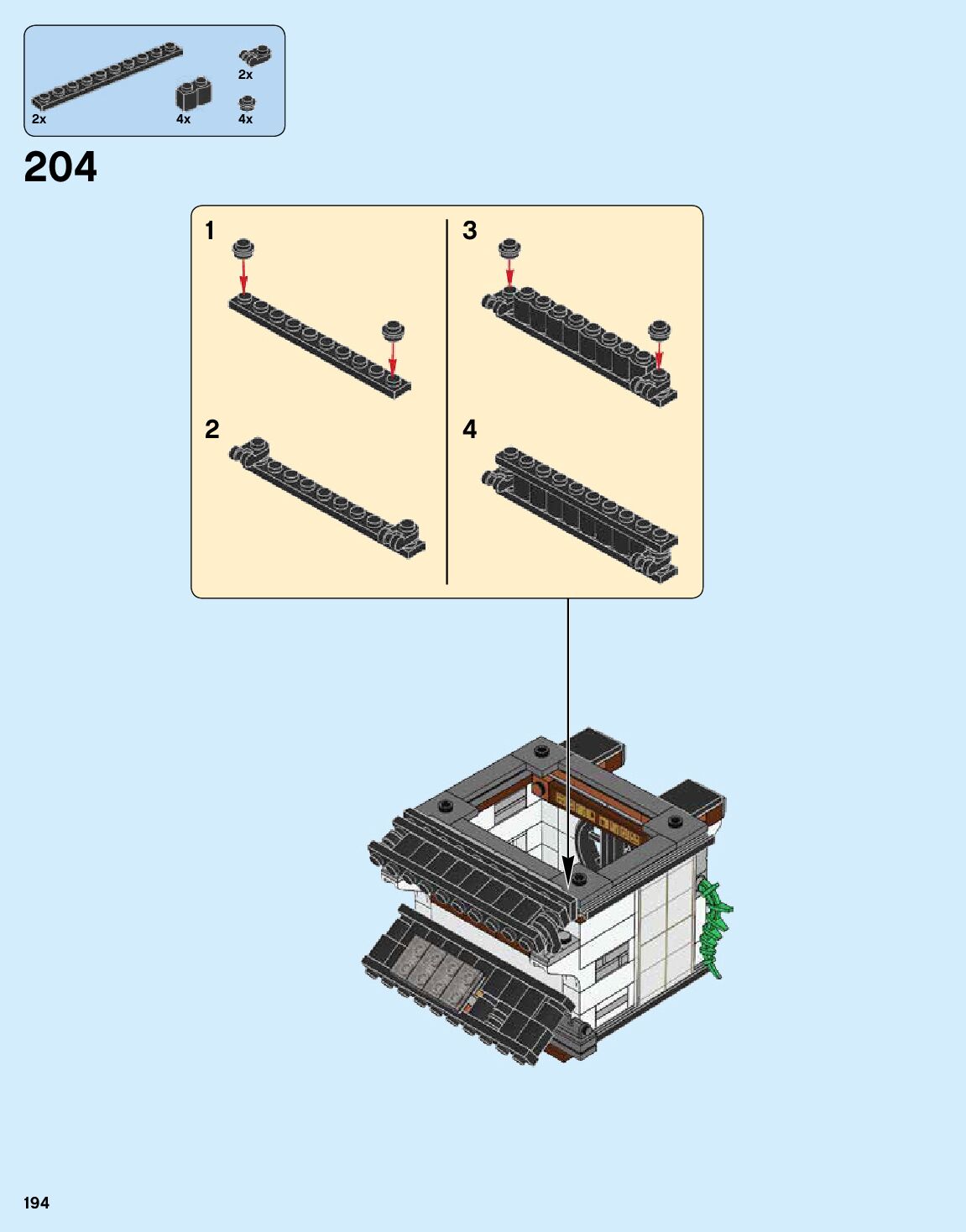 2x
2x
4x
4x

204

1
2
3
4

194