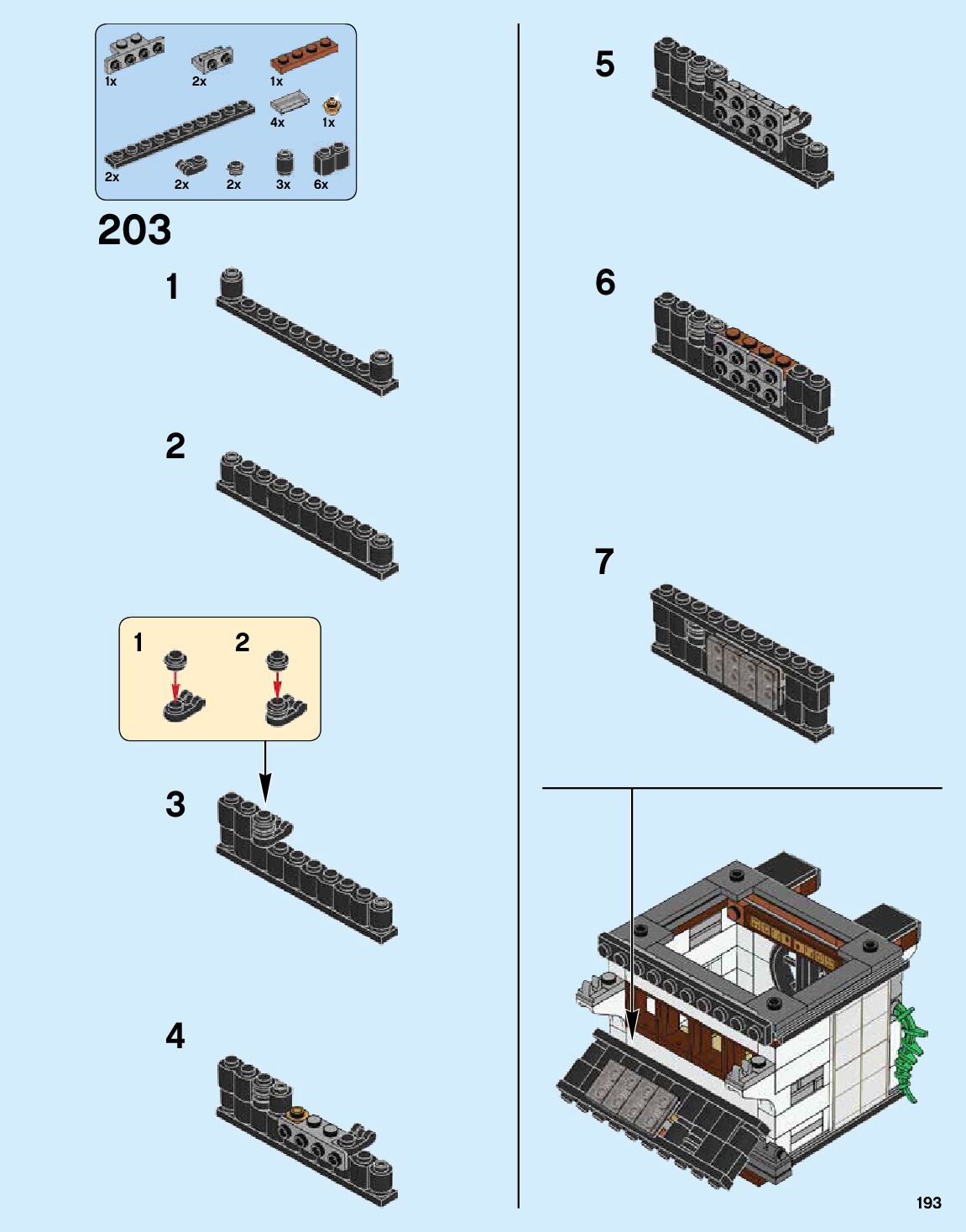 1x 2x 1x
4x 1x
2x 2x 2x 3x 6x

203

1

2

1 2

3

4

5

6

7

193