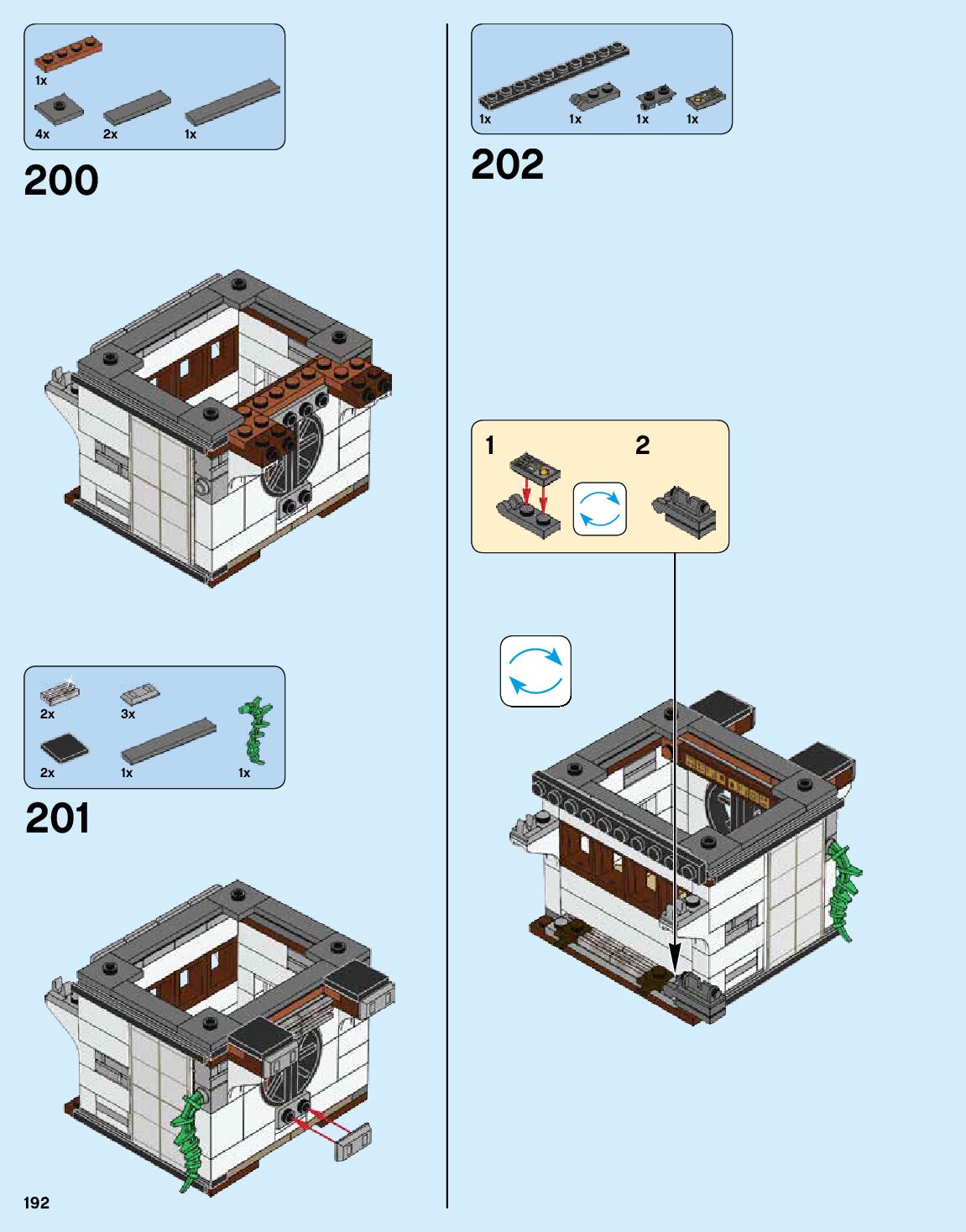 1x

4x 2x 1x

200

2x 3x

2x 1x 1x

201

192

1x 1x 1x 1x

202

1

2