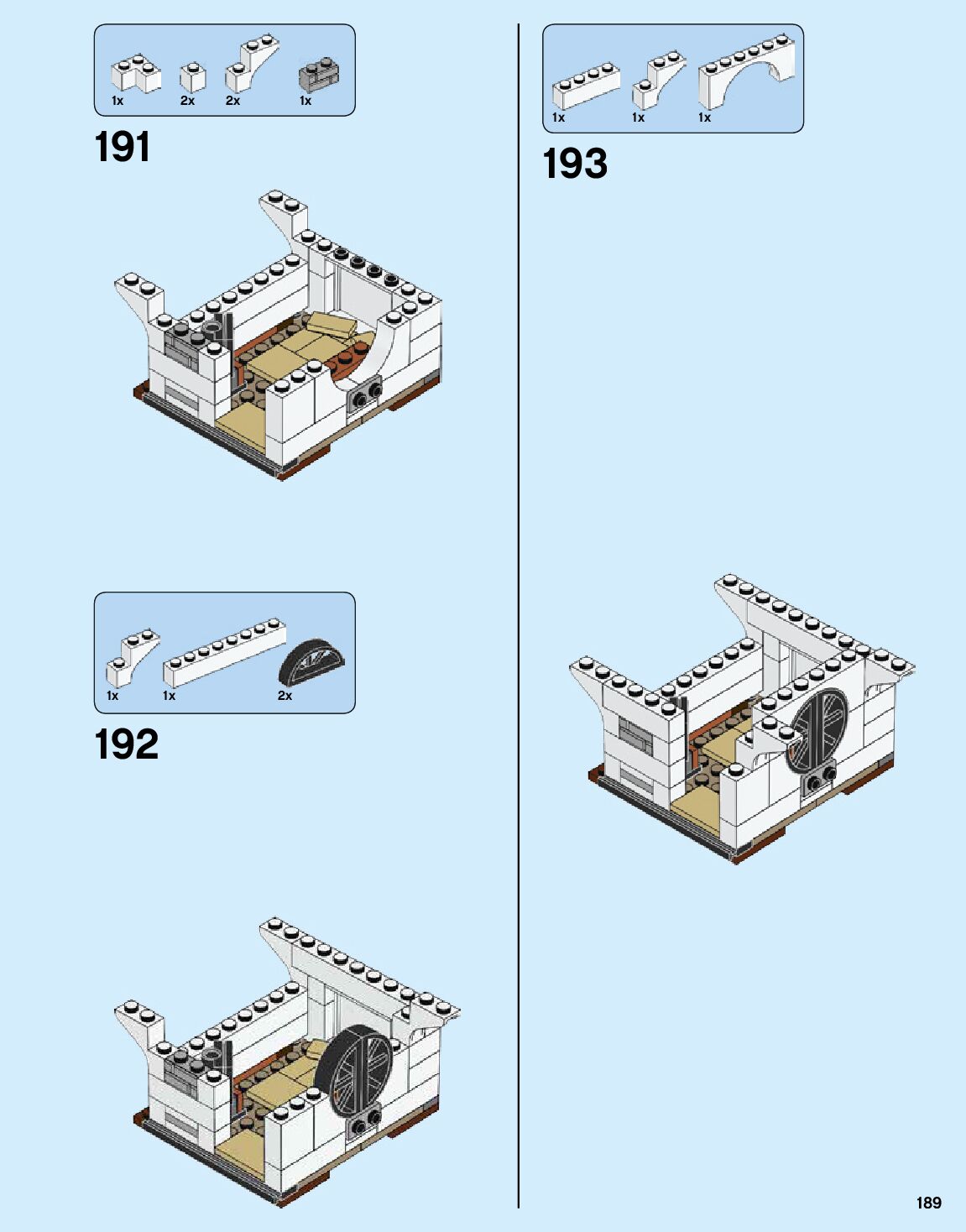 1x 2x 2x 1x

191

1x 1x 2x

192

1x 1x 1x

193

189