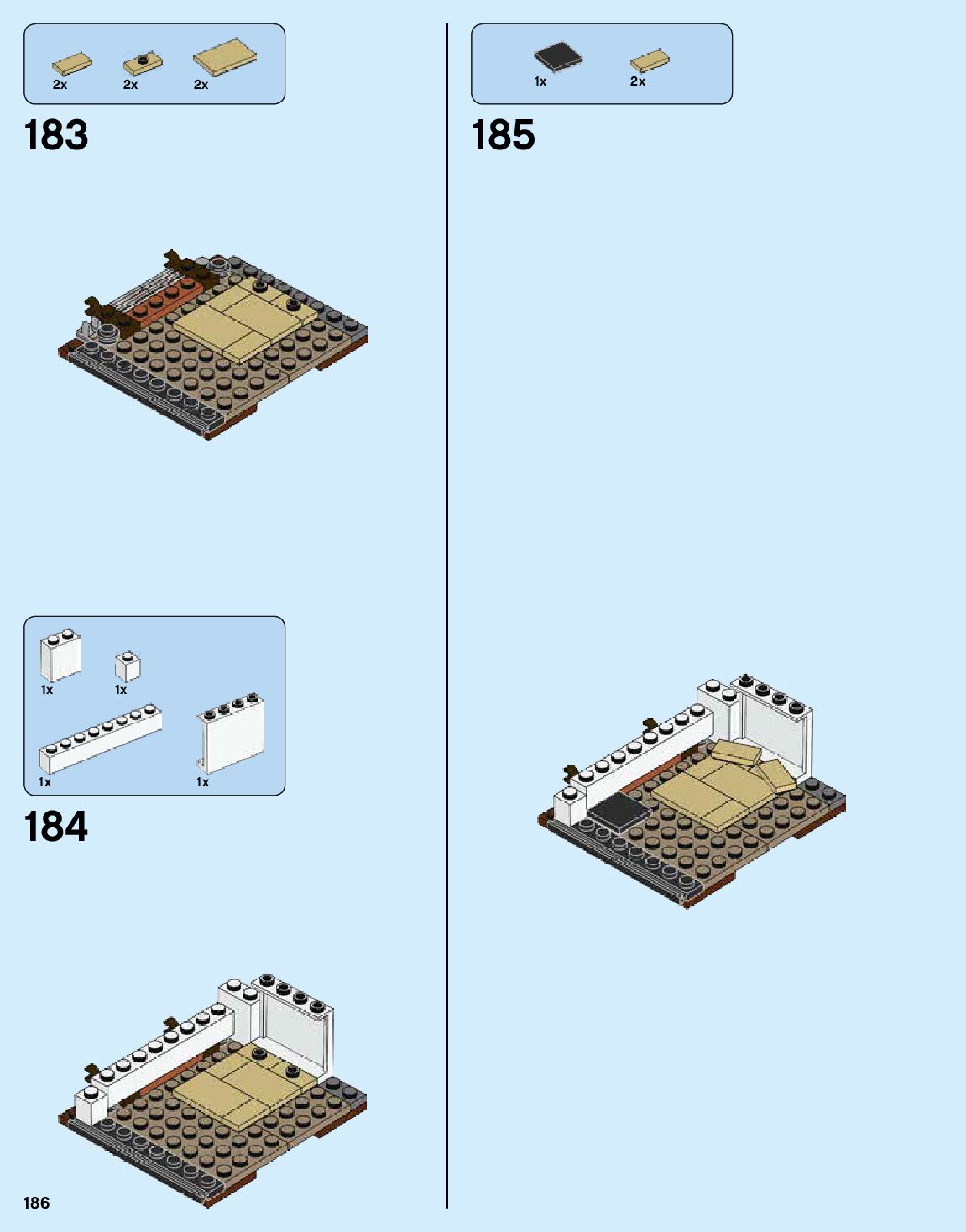 2x 2x 2x

183

1x 1x

1x 1x

184

186

1x 2x

185