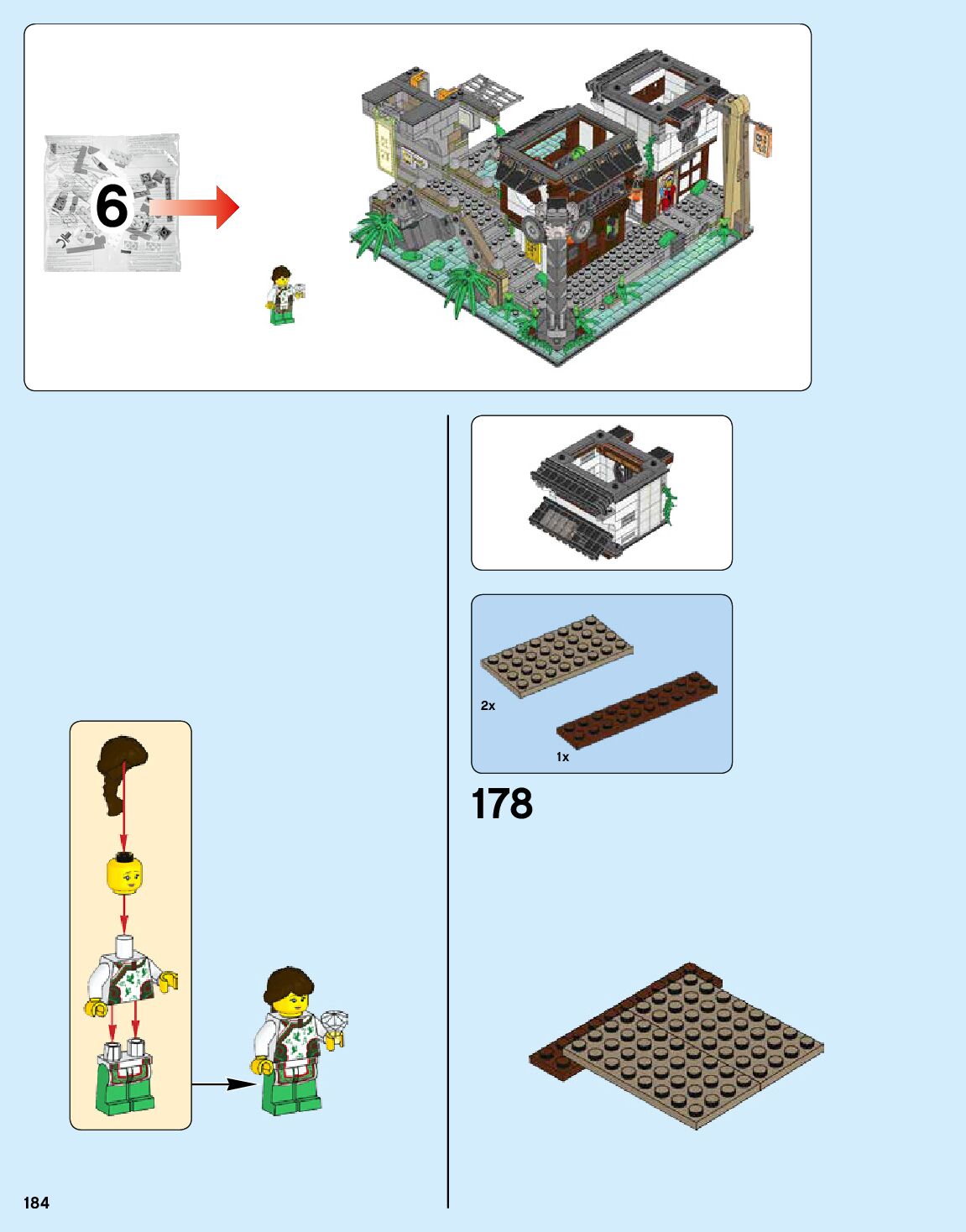 6

2x

1x

178

184