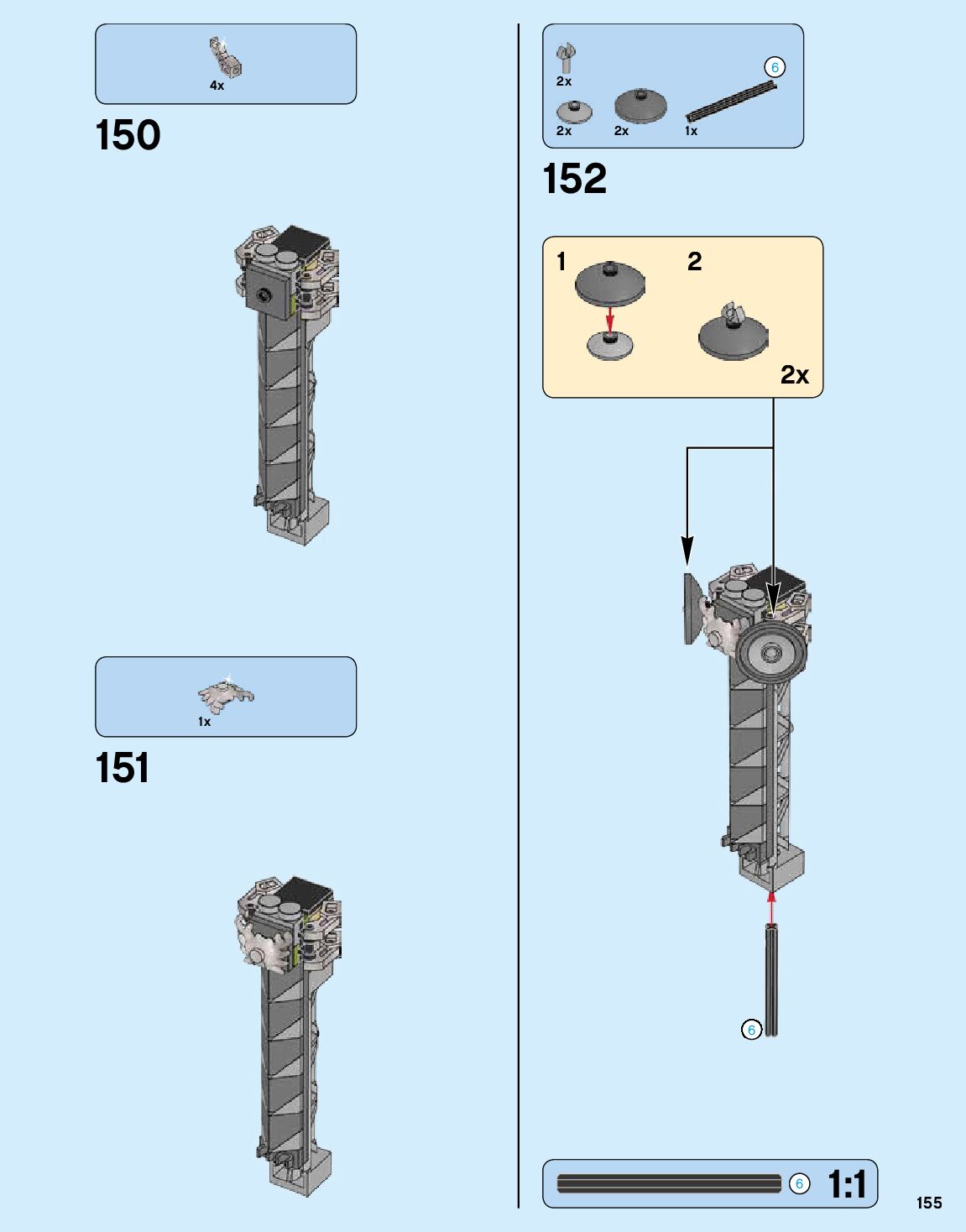 4x

150

1x

151

2x
6
2x 2x 1x

152

1 2

2x

6

6 1:1

155