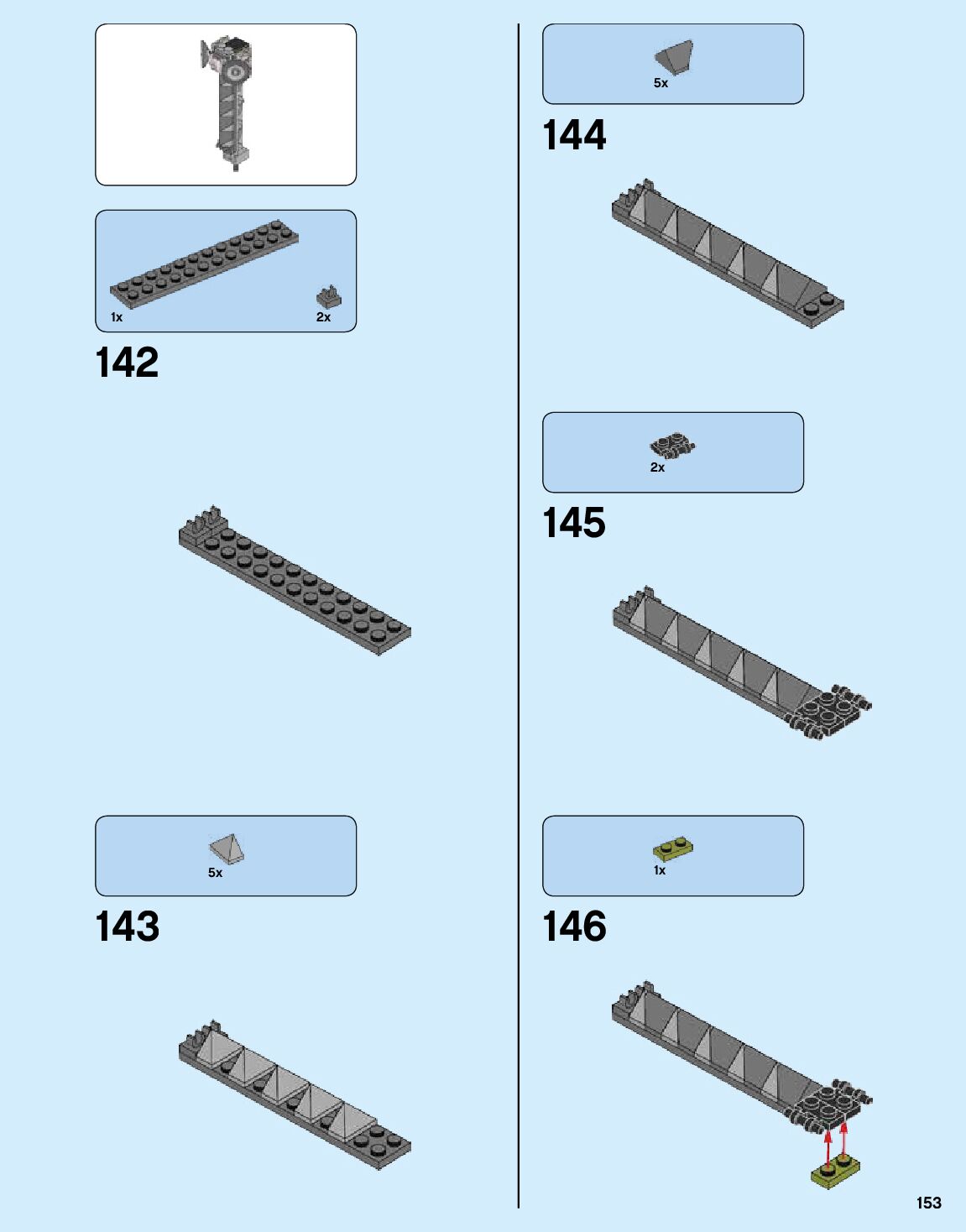 1x
2x

142

5x

143

5x

144

2x

145

1x

146

153