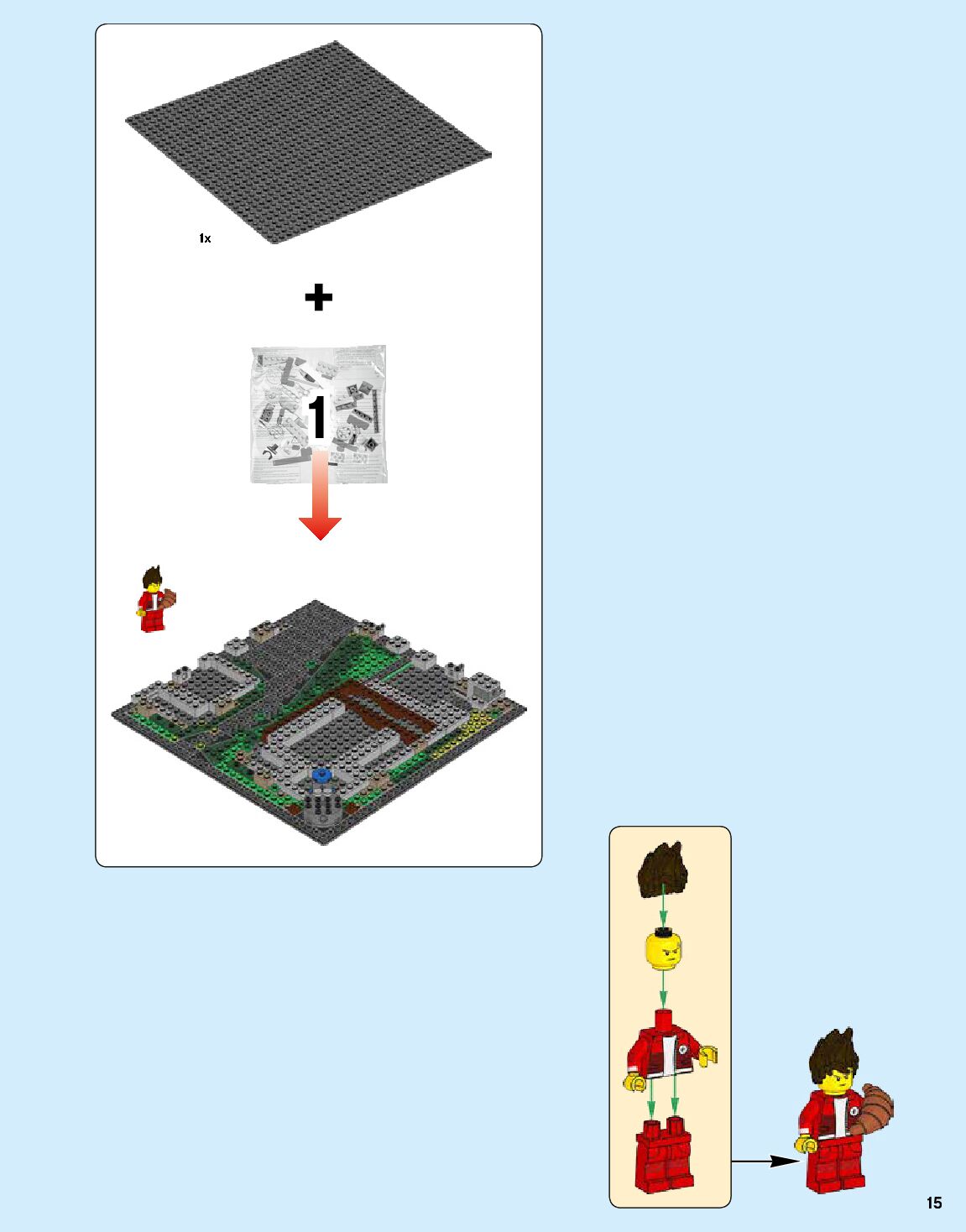 1x

+

1

15