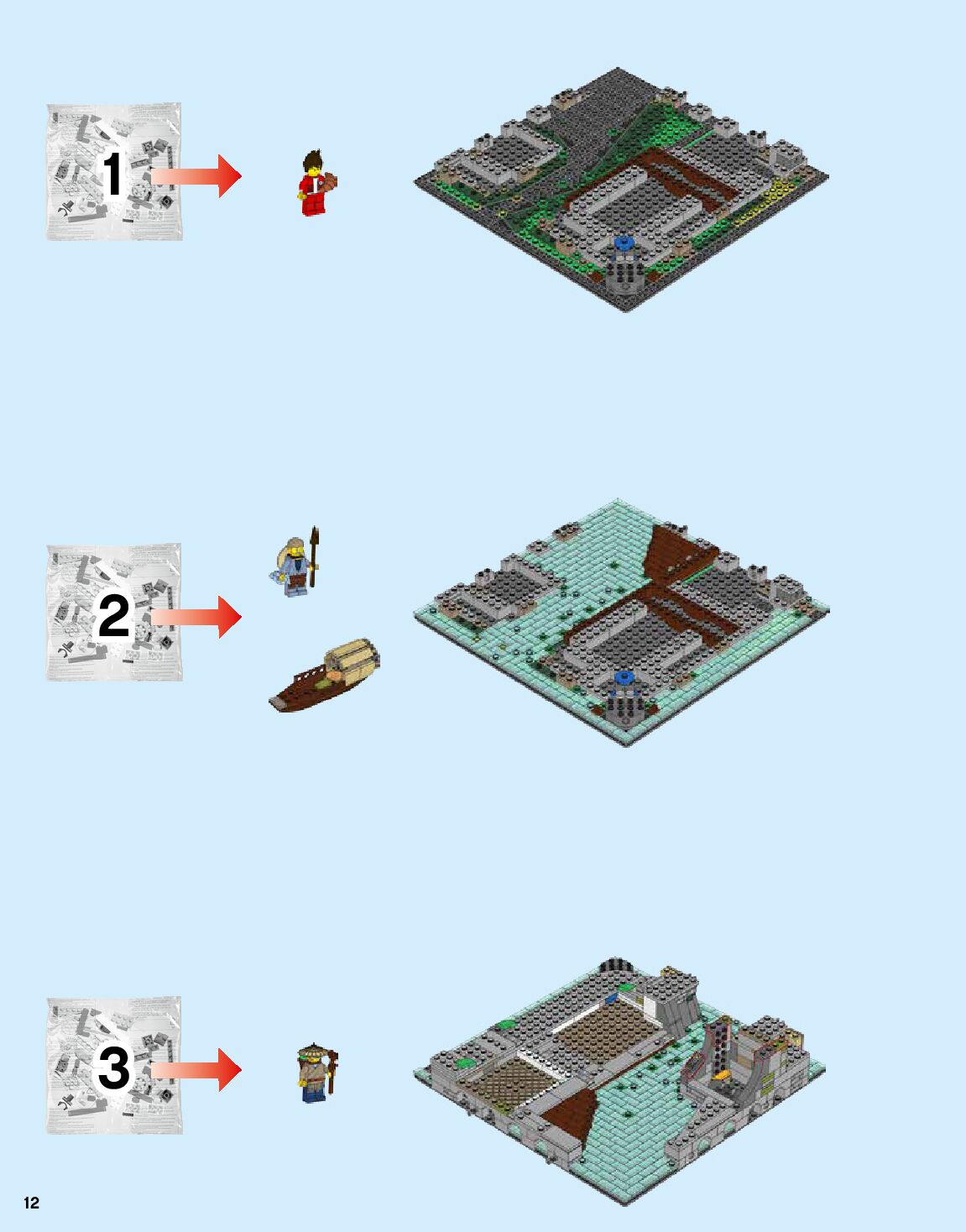 1

2

3

12