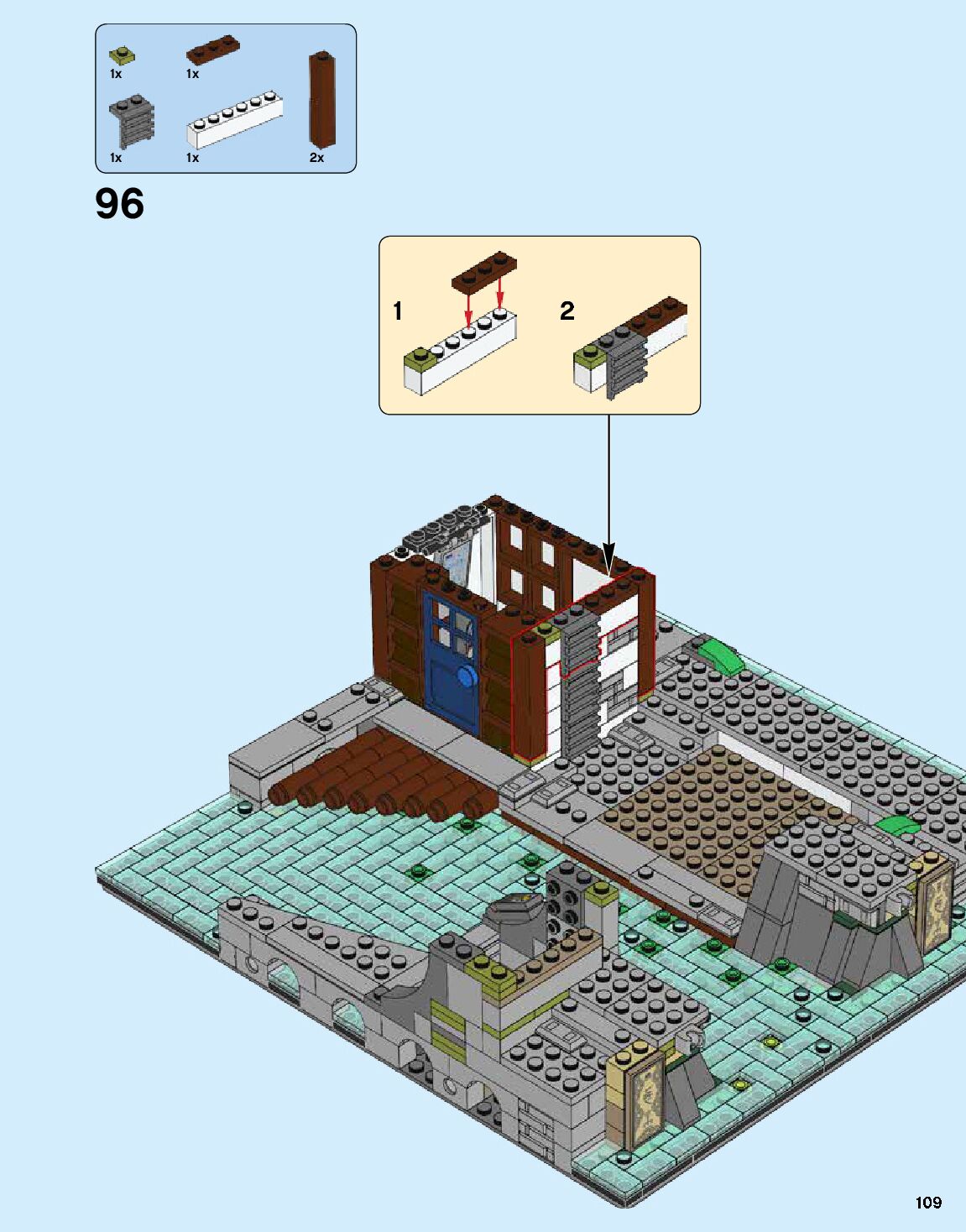 1x
1x
1x
1x
2x

96

1
2

109