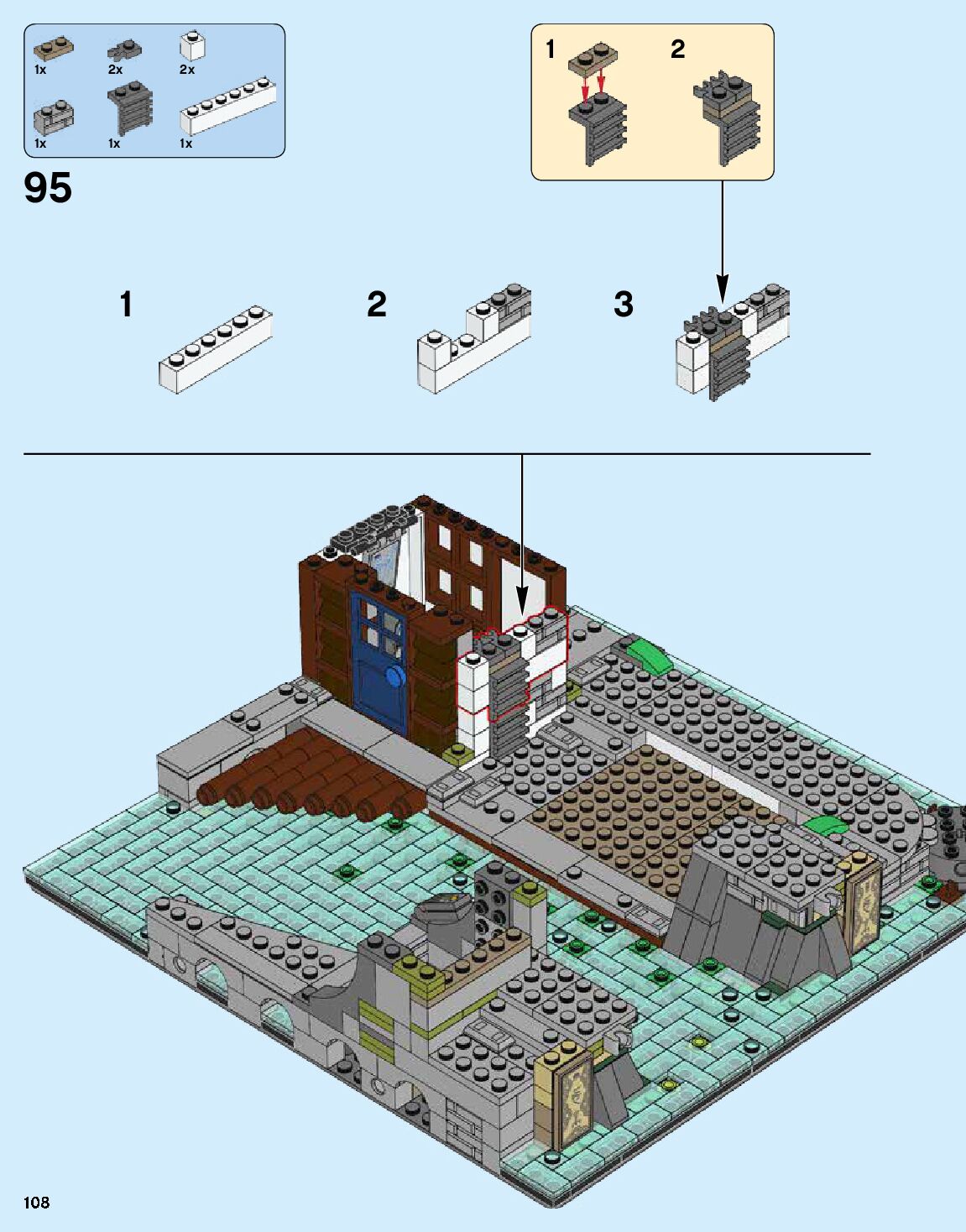 1x 2x 2x
1x 1x 1x

95

1 2

1 2 3

108