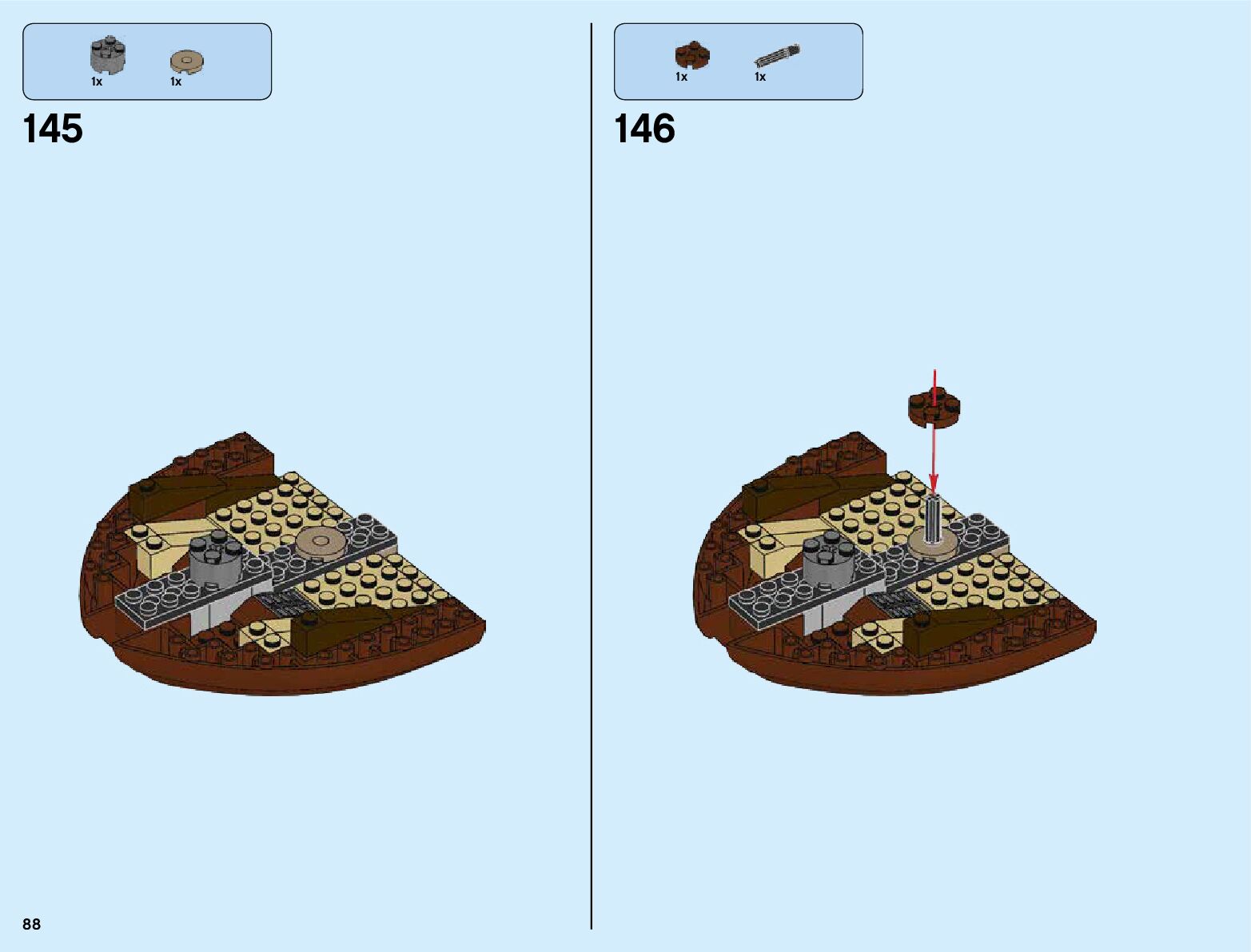 1x 1x

145

1x 1x

146

88