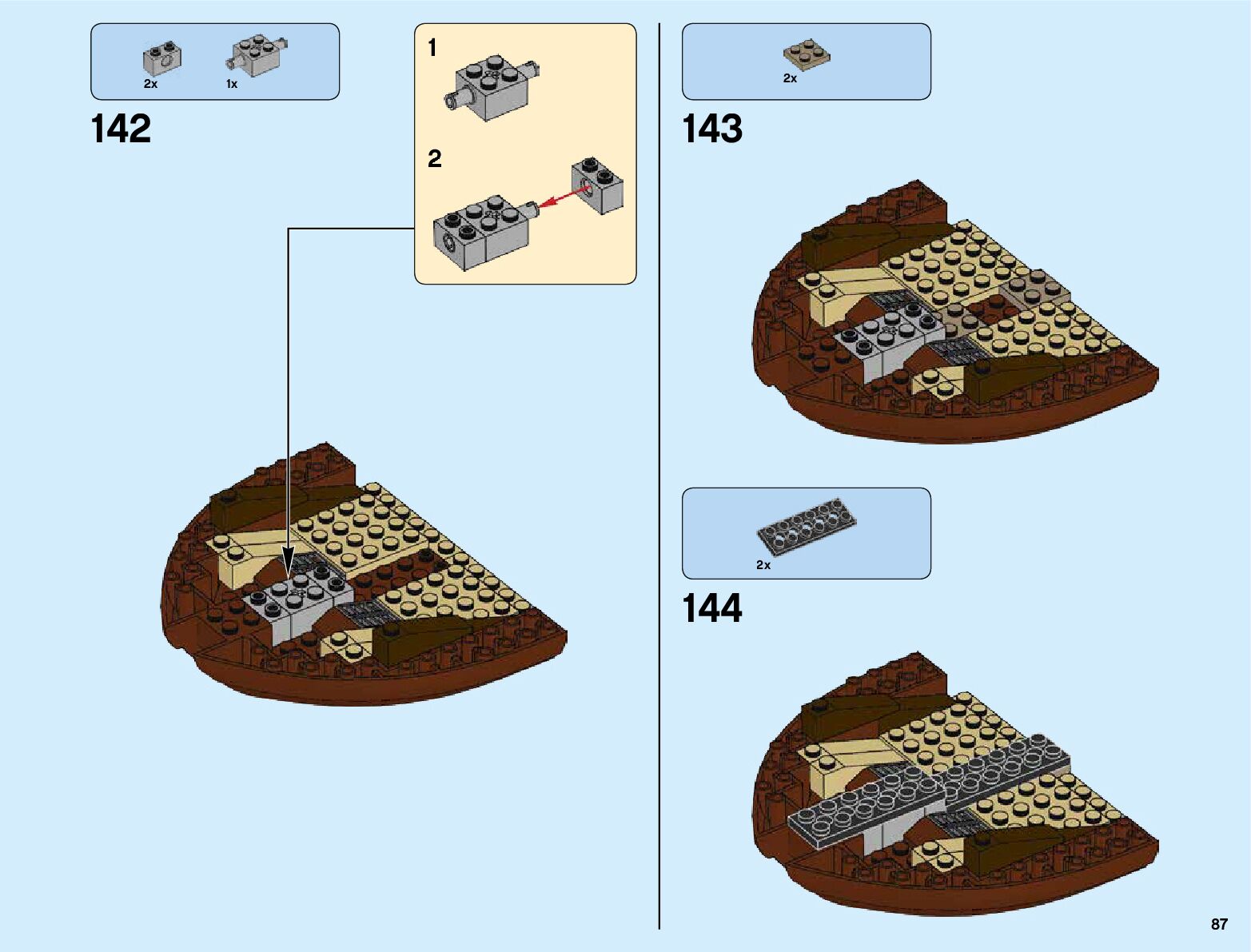 2x 1x

142

1

2

2x

143

2x

144

87