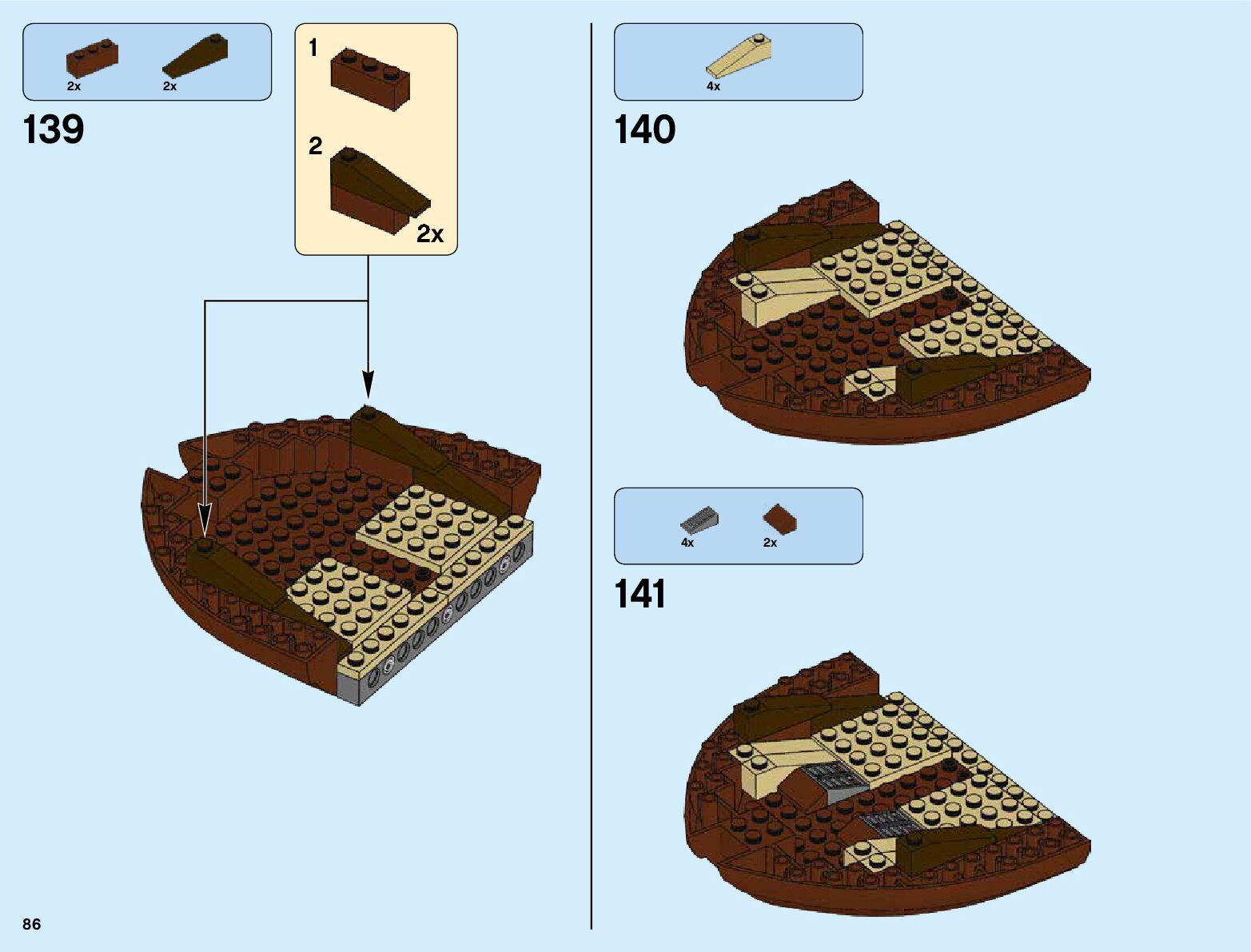 2x 2x

139

1

2

2x

4x

140

4x 2x

141

86