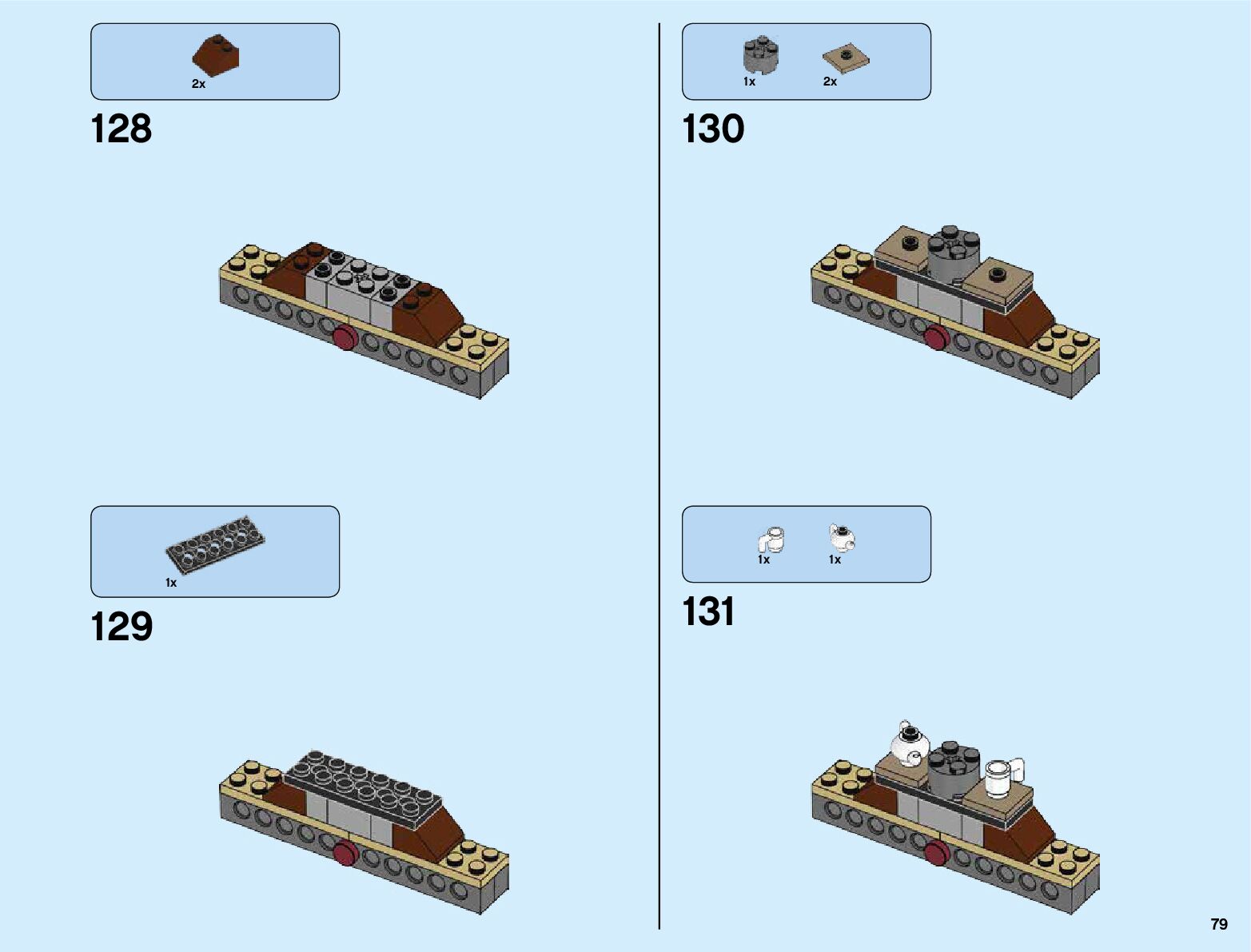 2x

128

1x

129

1x 2x

130

1x 1x

131

79