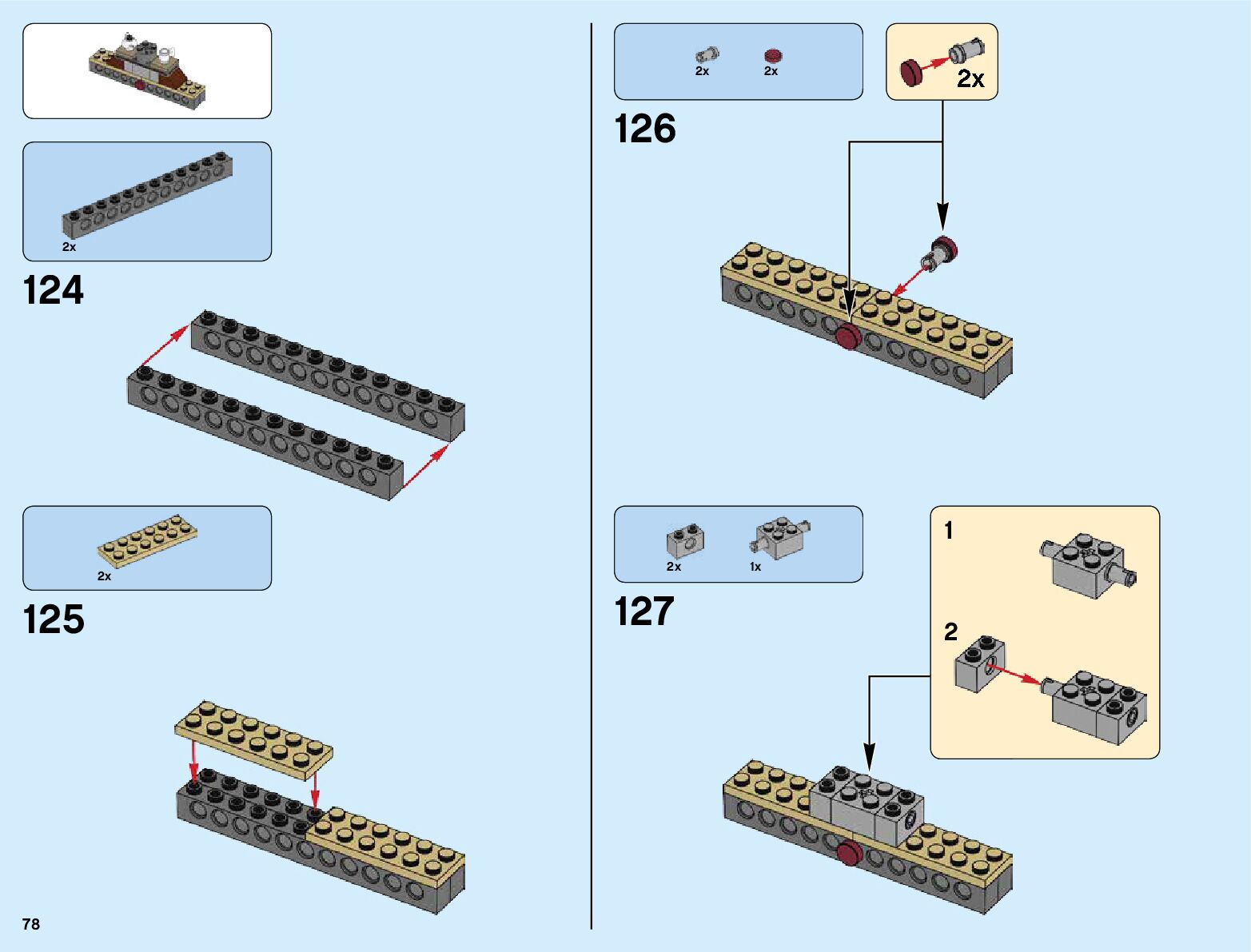 2x

124

2x

125

78

2x 2x

2x

126

2x 1x

127

1

2