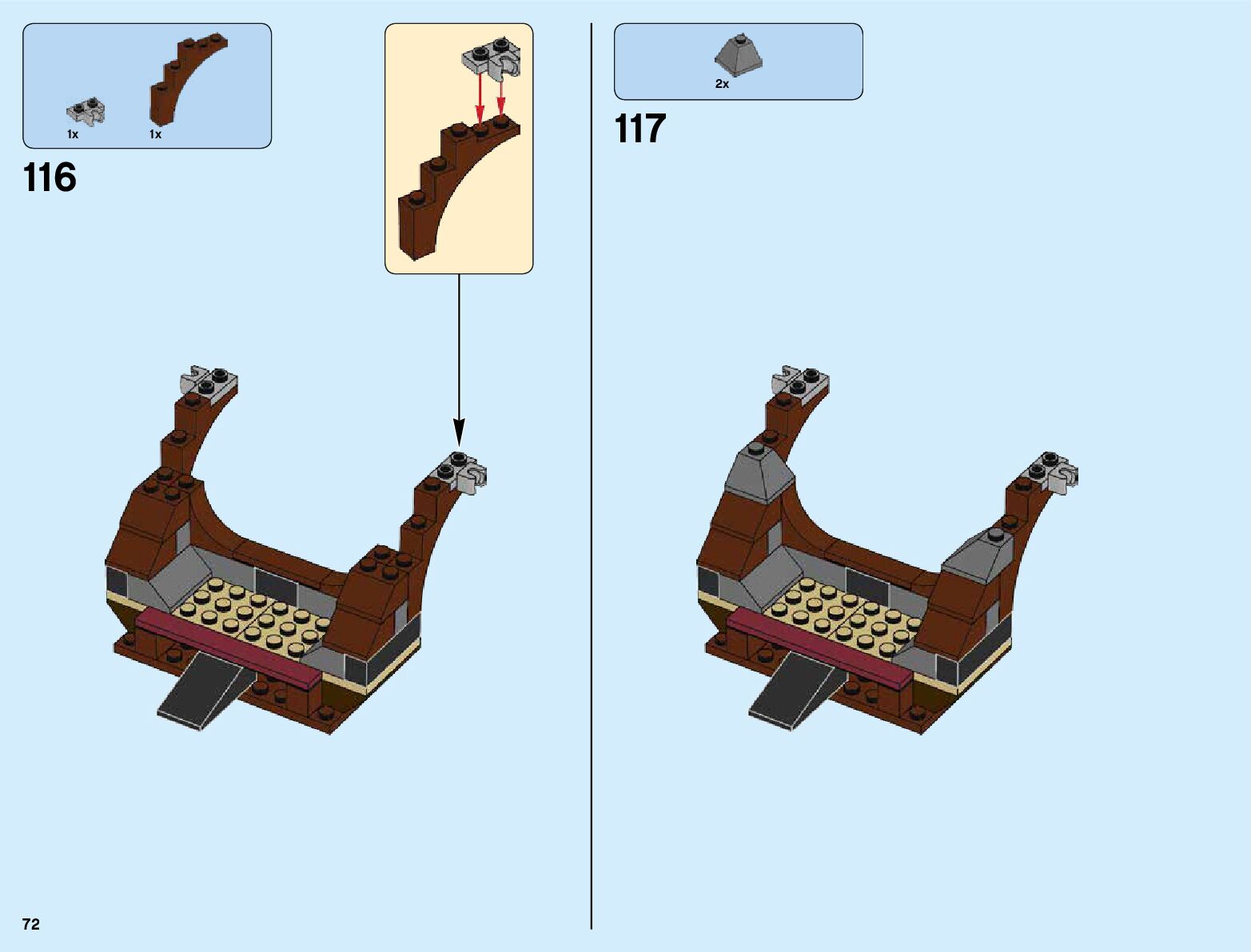 1x 1x

116

2x

117

72