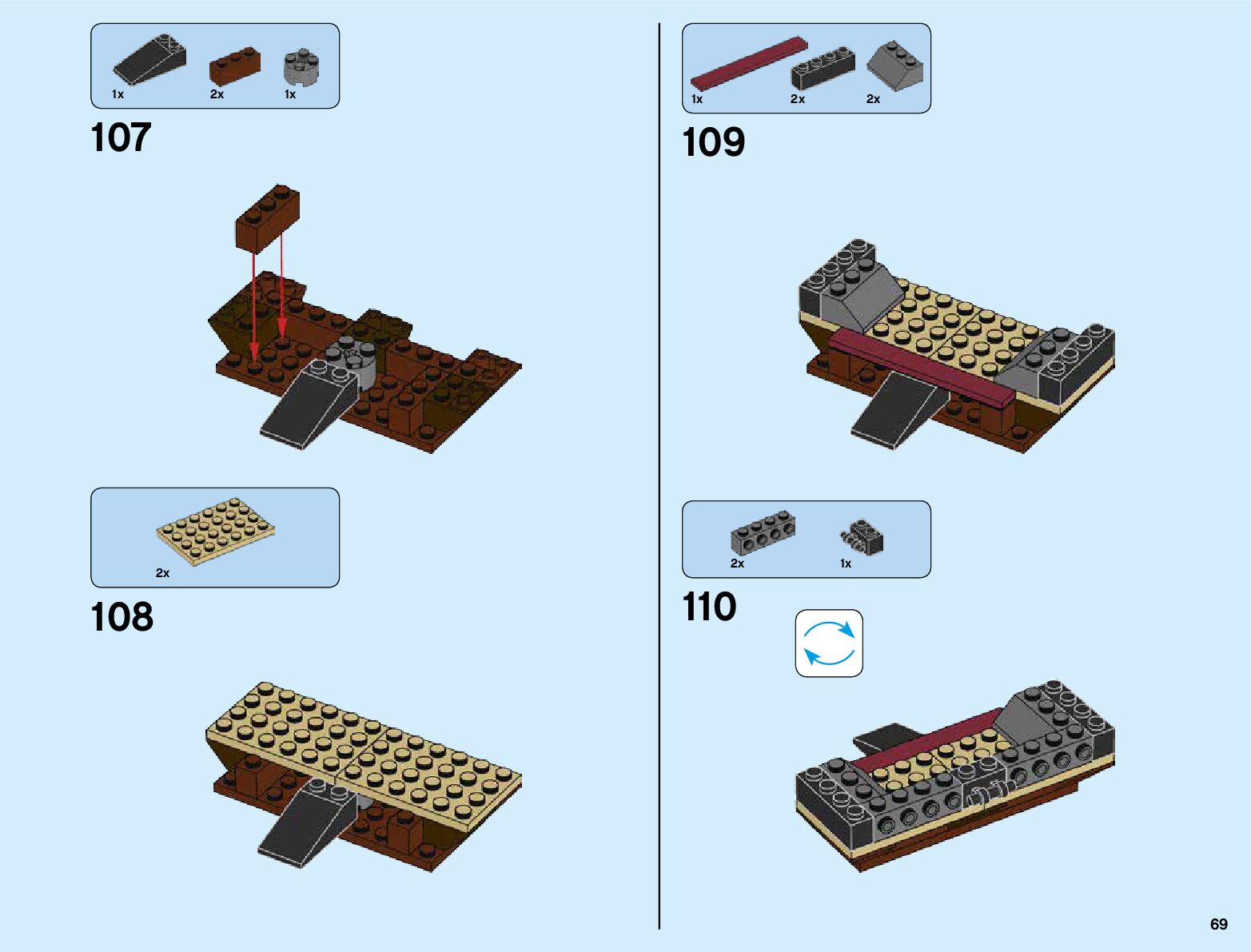 1x 2x 1x

107

2x

108

1x 2x 2x

109

2x 1x

110

69