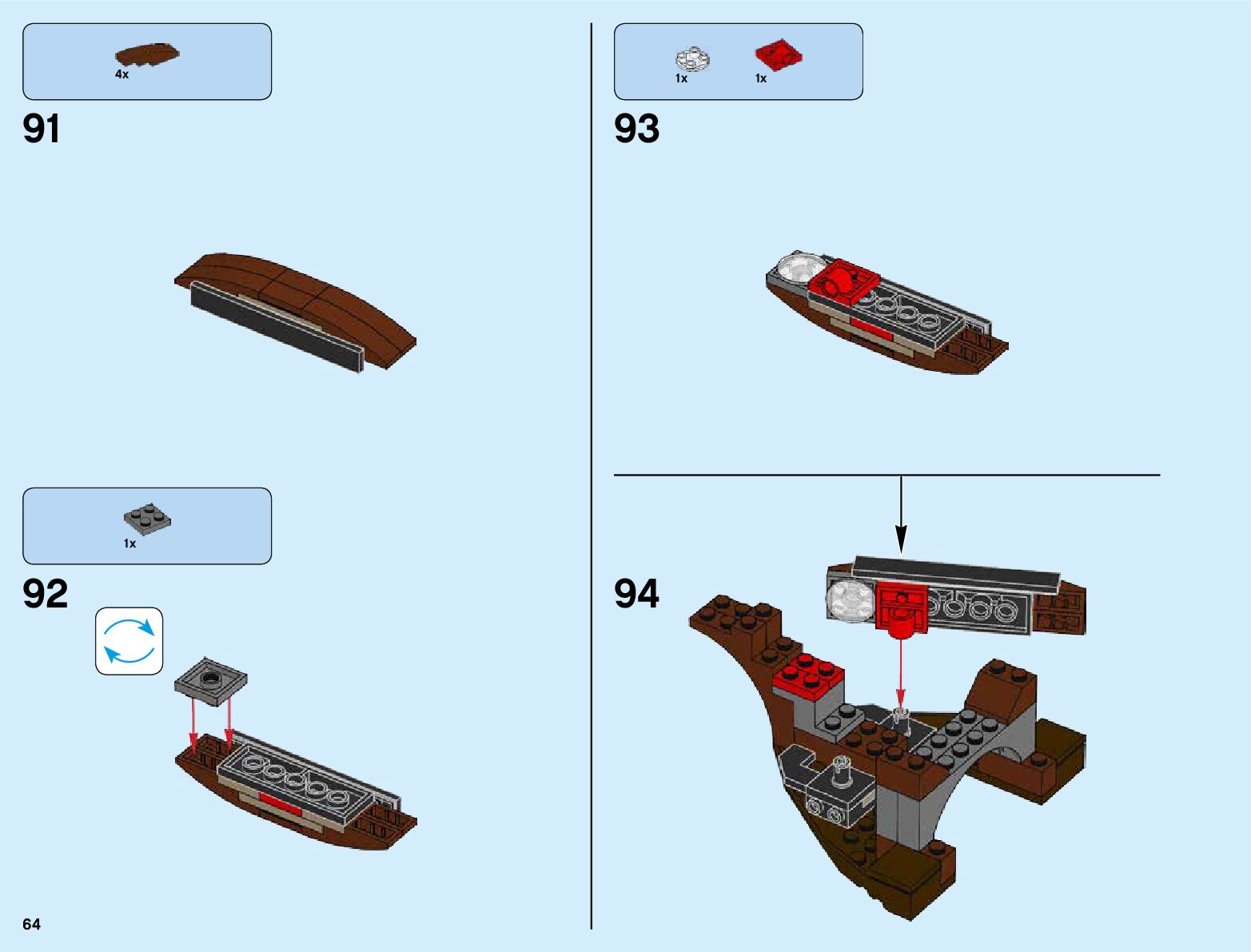 4x

91

1x

92

1x 1x

93

94

64