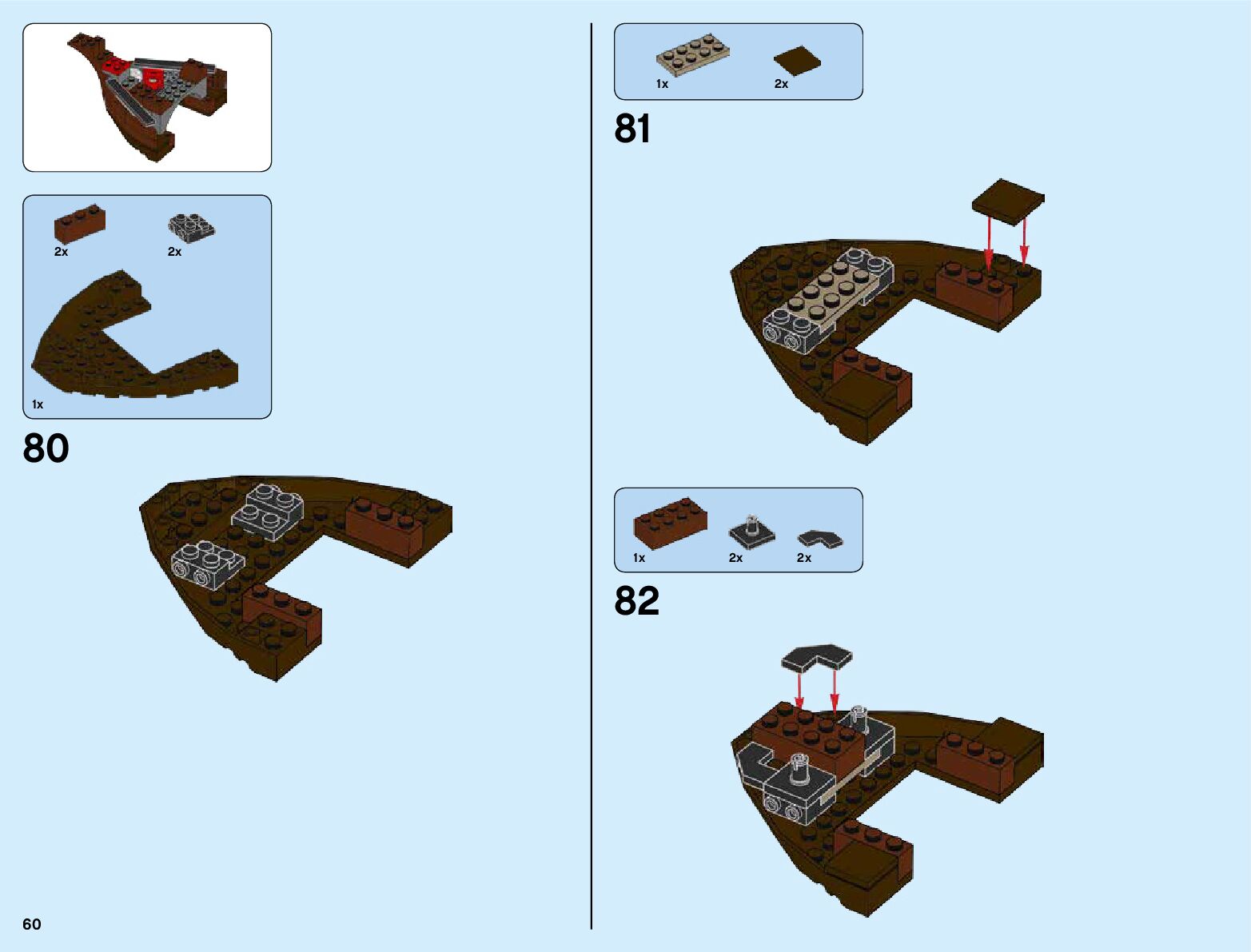 2x

2x

1x

80

1x

2x

81

1x

2x

2x

82

60