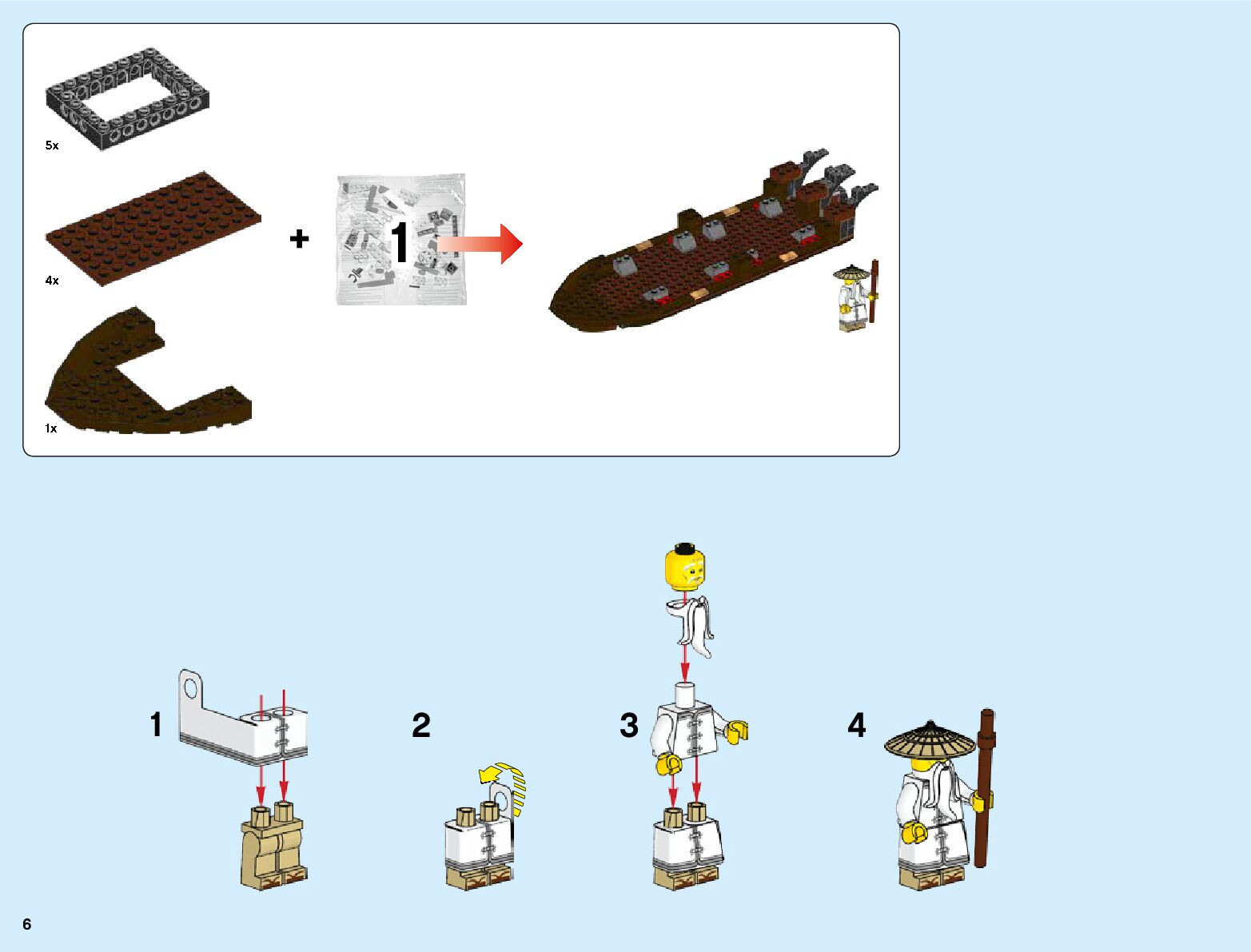 5x

4x

1x

+

1

1

2

3

4

6