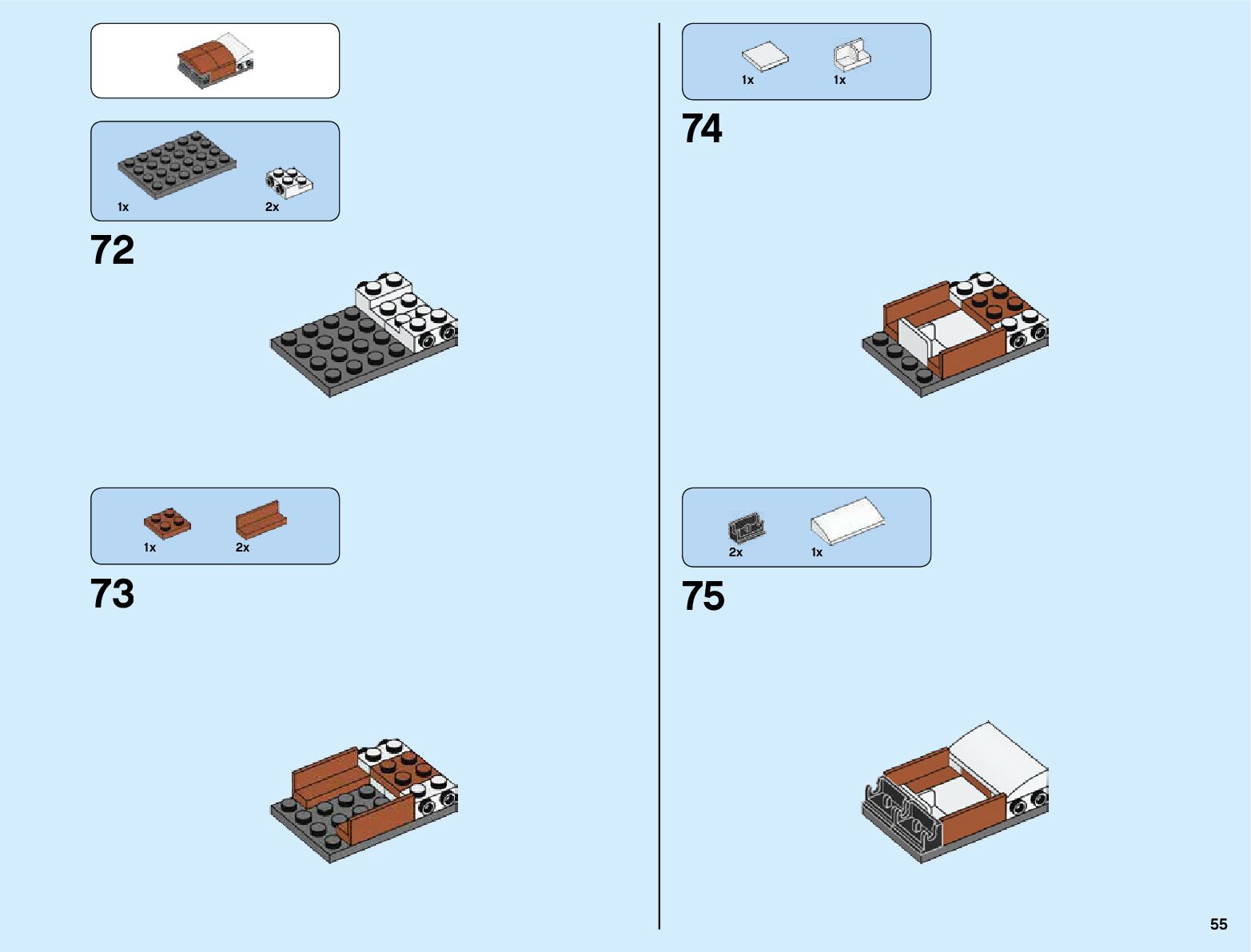 1x

2x

72

1x

2x

73

1x

1x

74

2x

1x

75

55