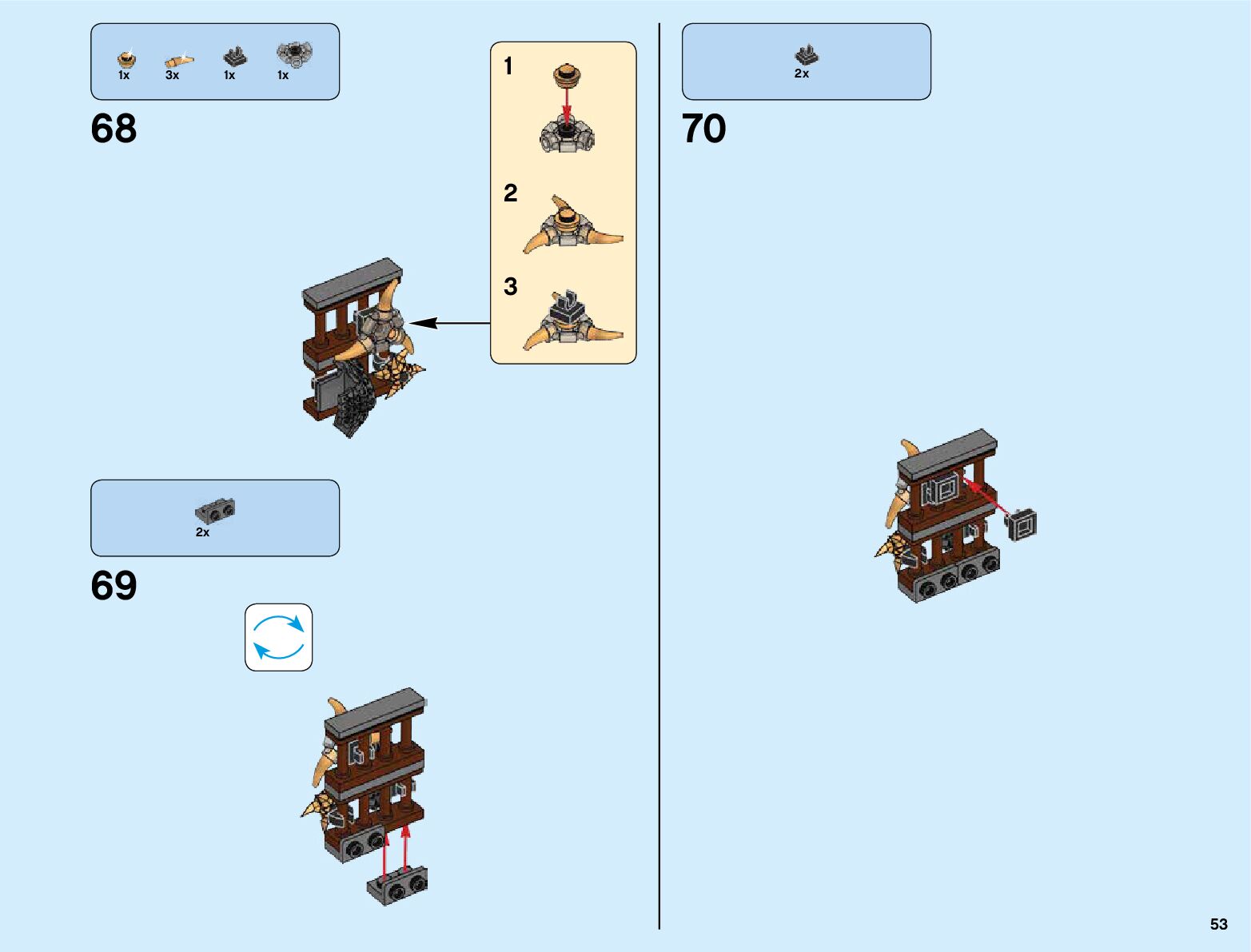 1x 3x 1x 1x

68

1

2

3

2x

69

2x

70

53