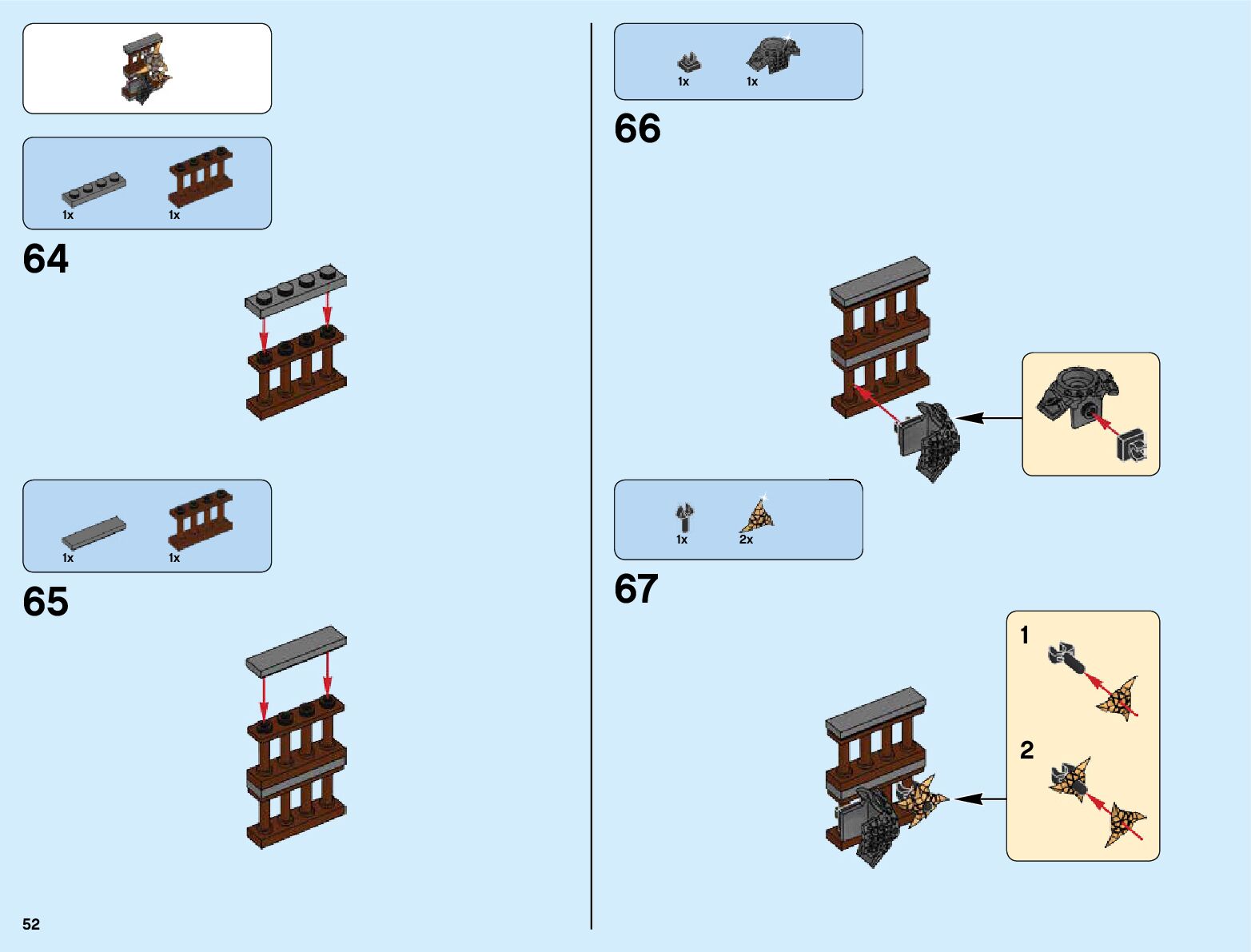 1x 1x

64

1x 1x

65

52

1x 1x

66

1x 2x

67

1

2