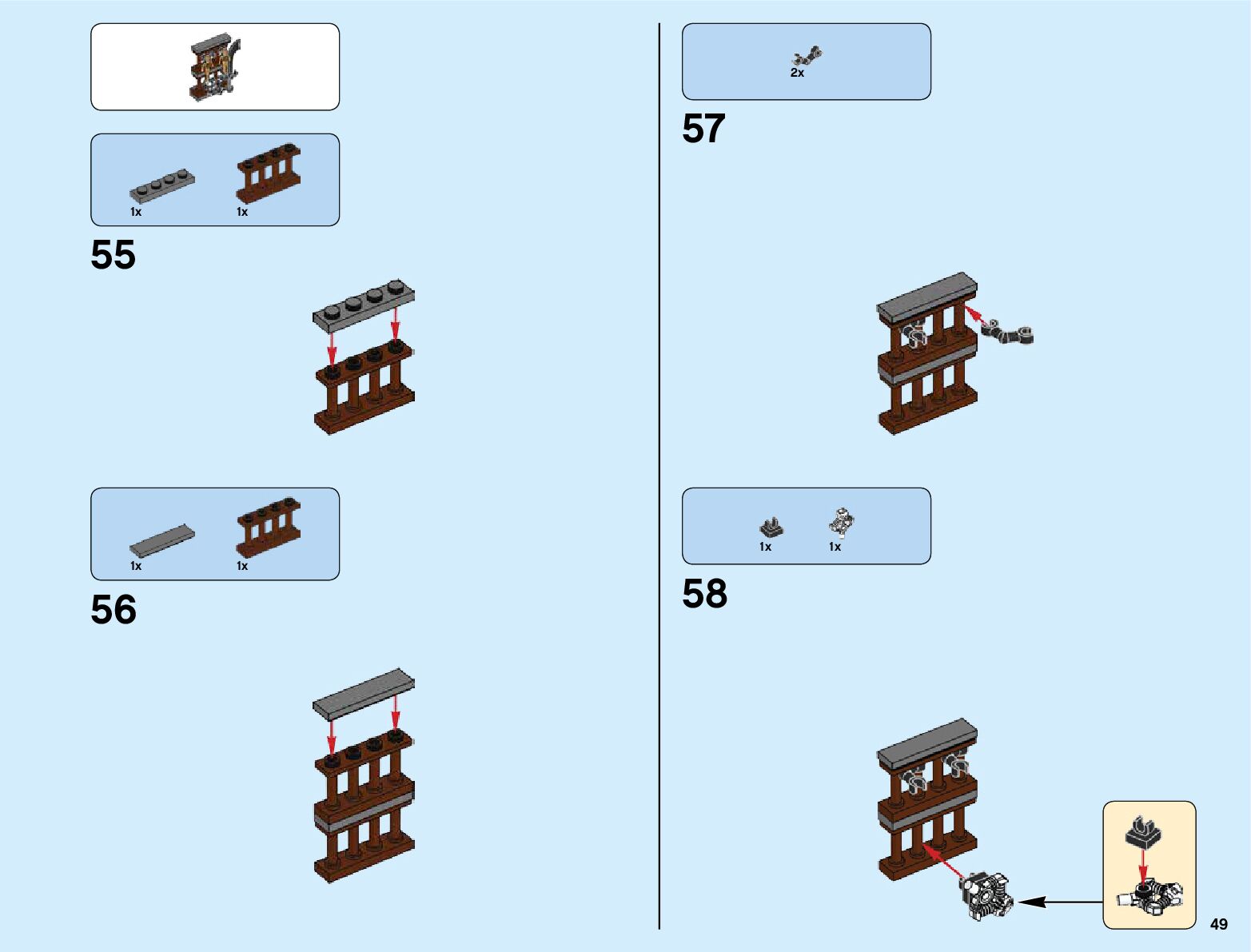 1x 1x

55

1x 1x

56

2x

57

1x 1x

58

49