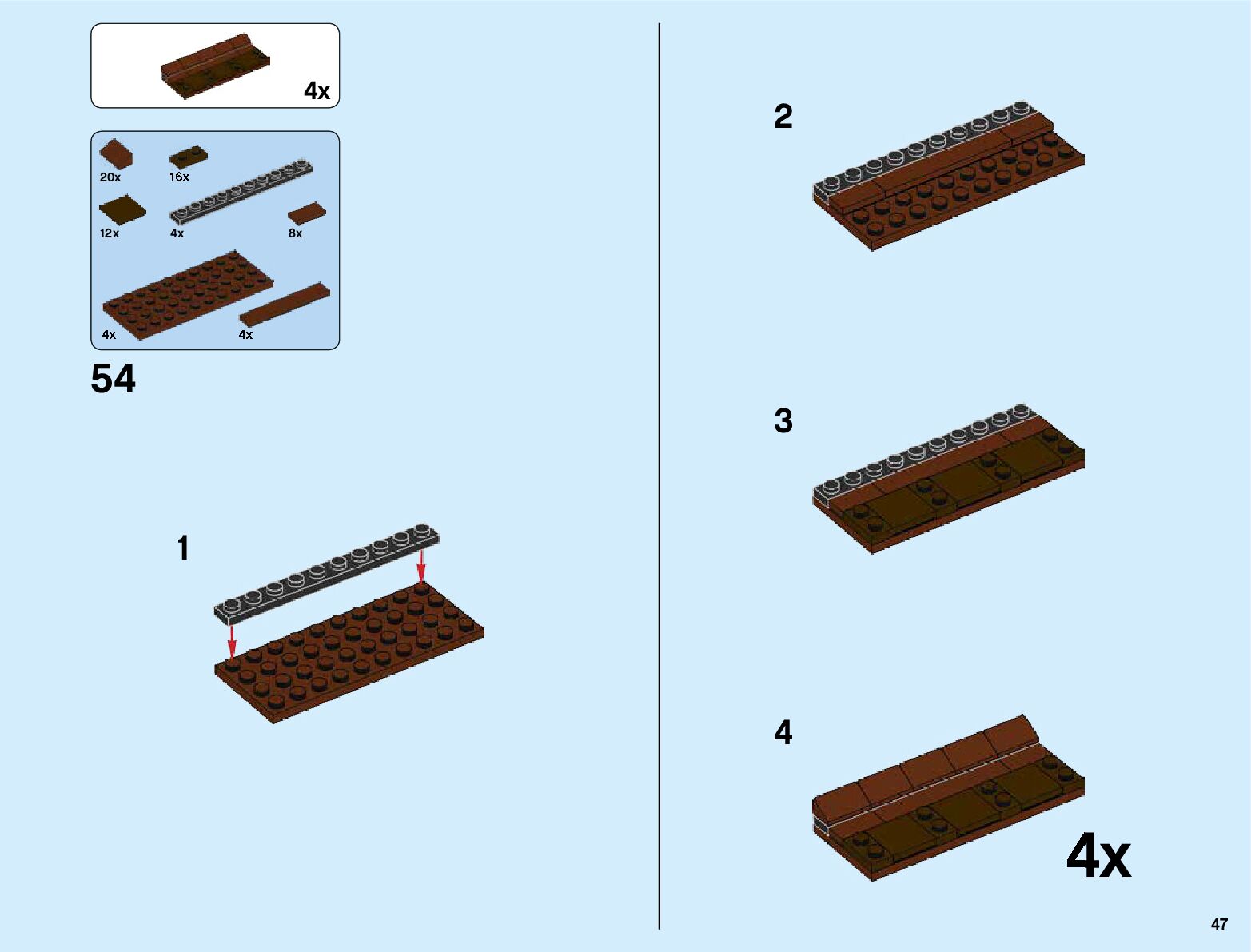 4x

20x
16x
12x
4x
8x
4x
4x

54

1

2

3

4

4x

47