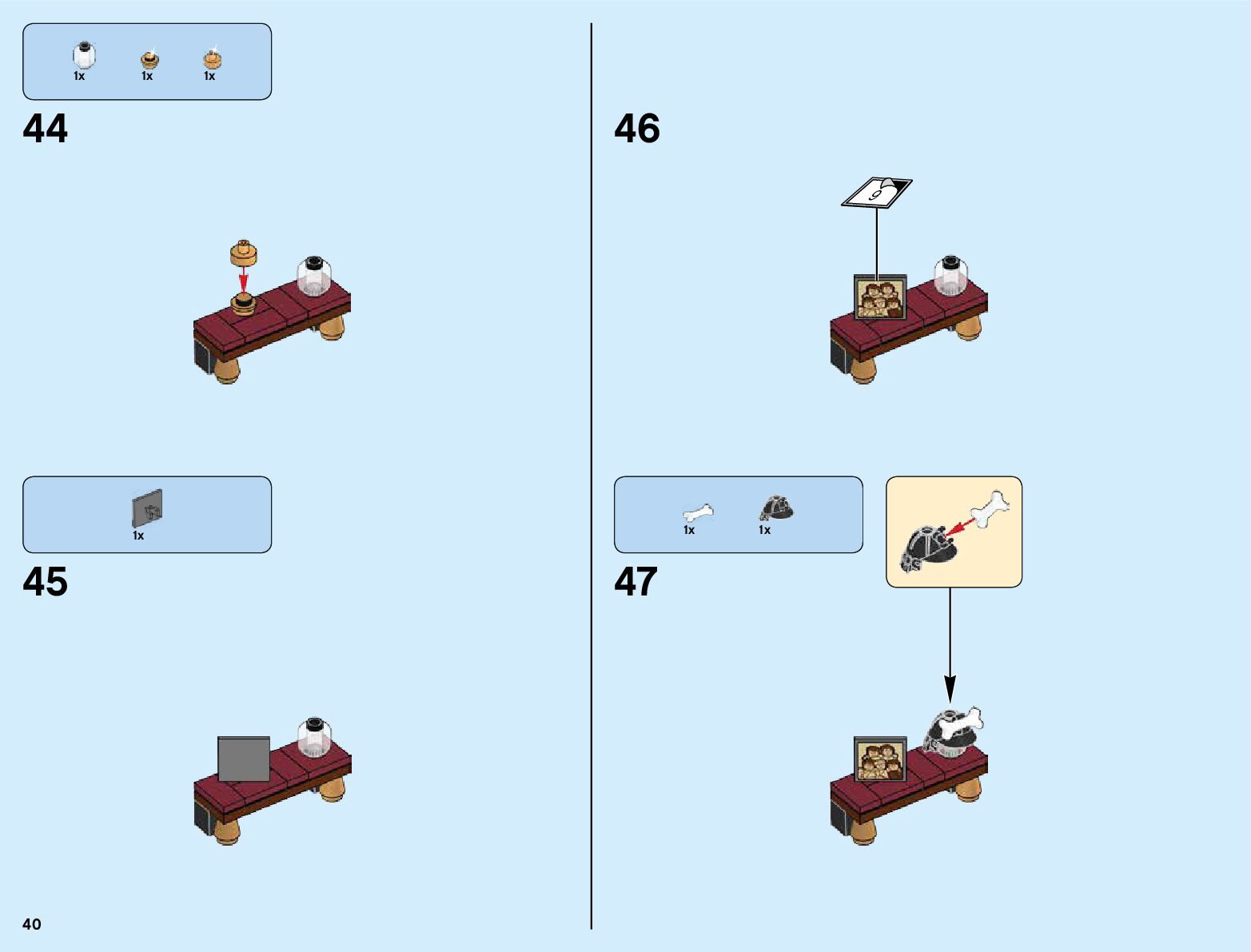 1x 1x 1x

44

1x

45

46

9

1x 1x

47

40