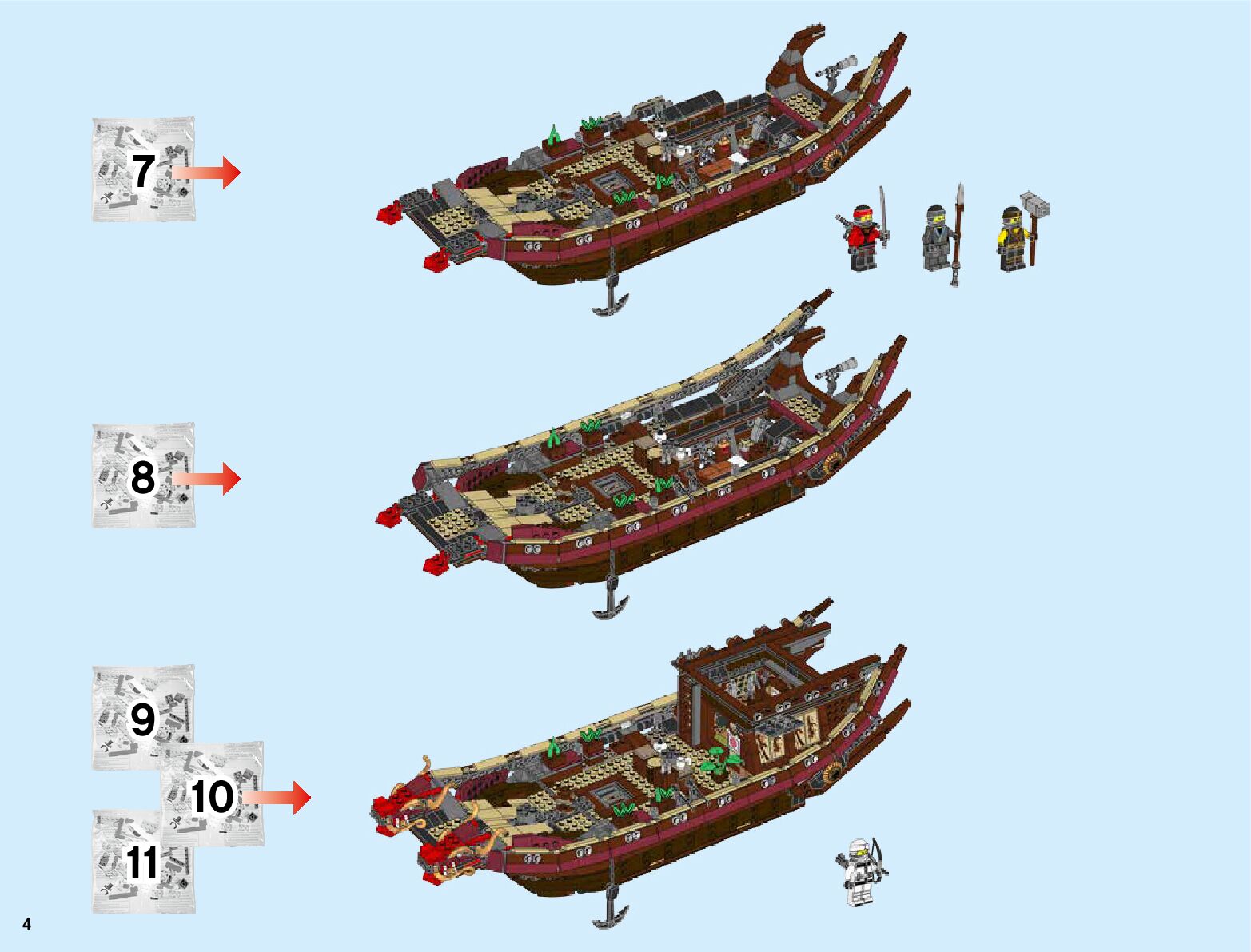 7

8

9

10

11

4